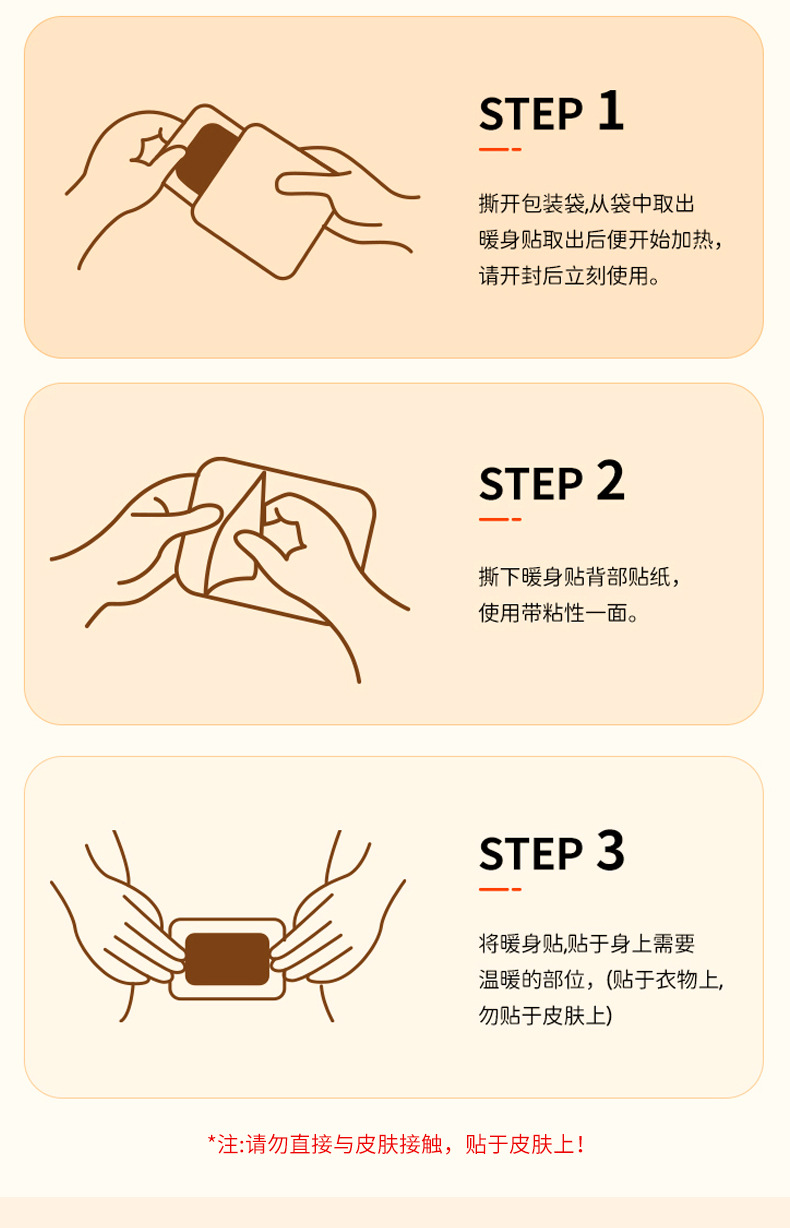 STEP 1

撕开包装袋,从袋中取出暖身贴取出后便开始加热，请开封后立刻使用。

STEP 2

撕下暖身贴背部贴纸，使用带粘性一面。

STEP 3

将暖身贴,贴于身上需要温暖的部位，(贴于衣物上,勿贴于皮肤上)

*注:请勿直接与皮肤接触，贴于皮肤上！