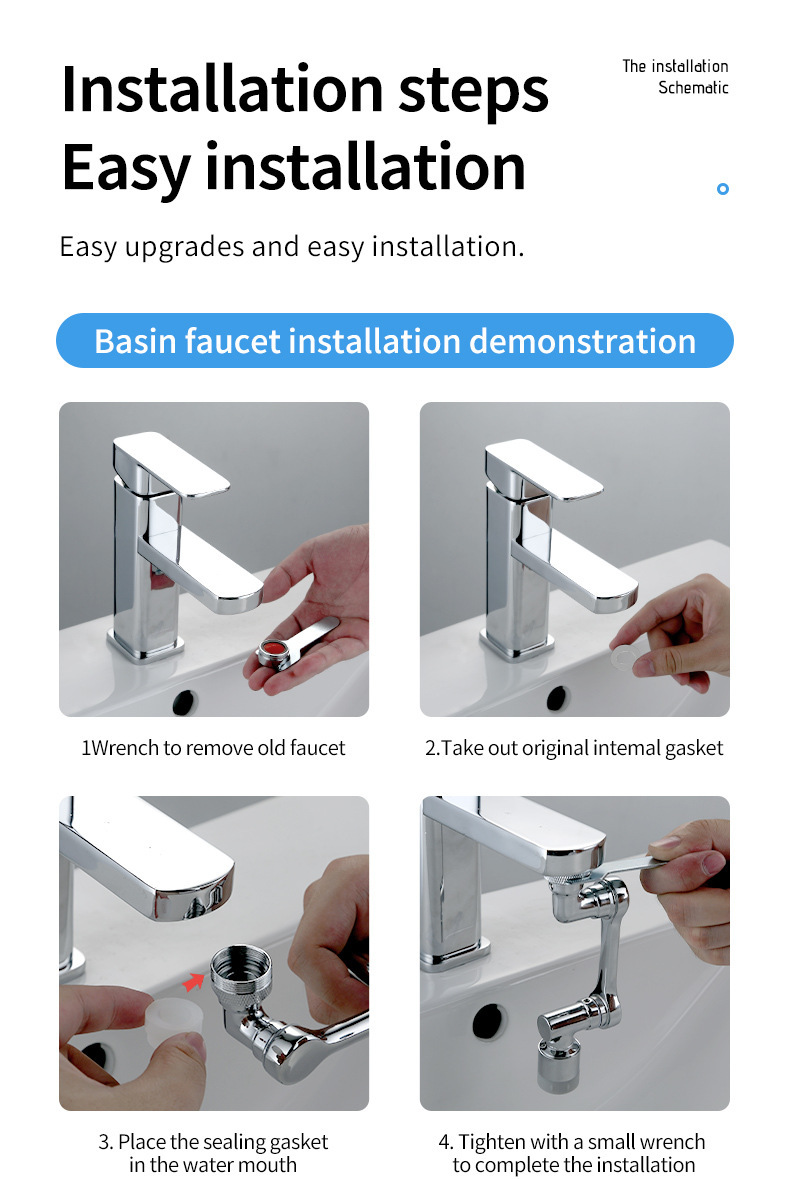 Installation steps
Easy installation

The installation Schematic

Easy upgrades and easy installation.

Basin faucet installation demonstration

1Wrench to remove old faucet

2.Take out original intemal gasket

3. Place the sealing gasket in the water mouth

4. Tighten with a small wrench to complete the installation