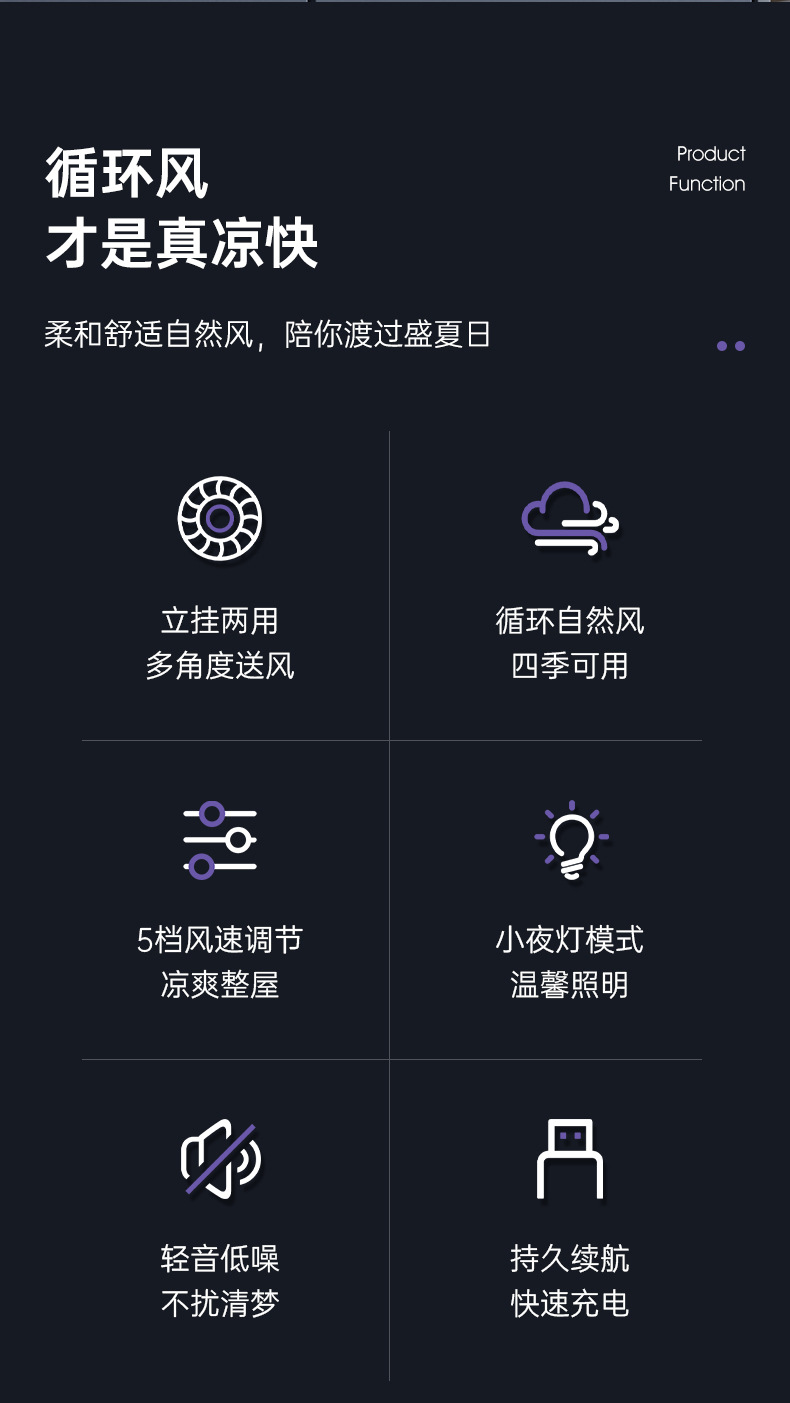 循环风
才是真凉快

Product
Function

柔和舒适自然风，陪你渡过盛夏日

立挂两用
多角度送风

循环自然风
四季可用

5档风速调节
凉爽整屋

小夜灯模式
温馨照明

轻音低噪
不扰清梦

持久续航
快速充电