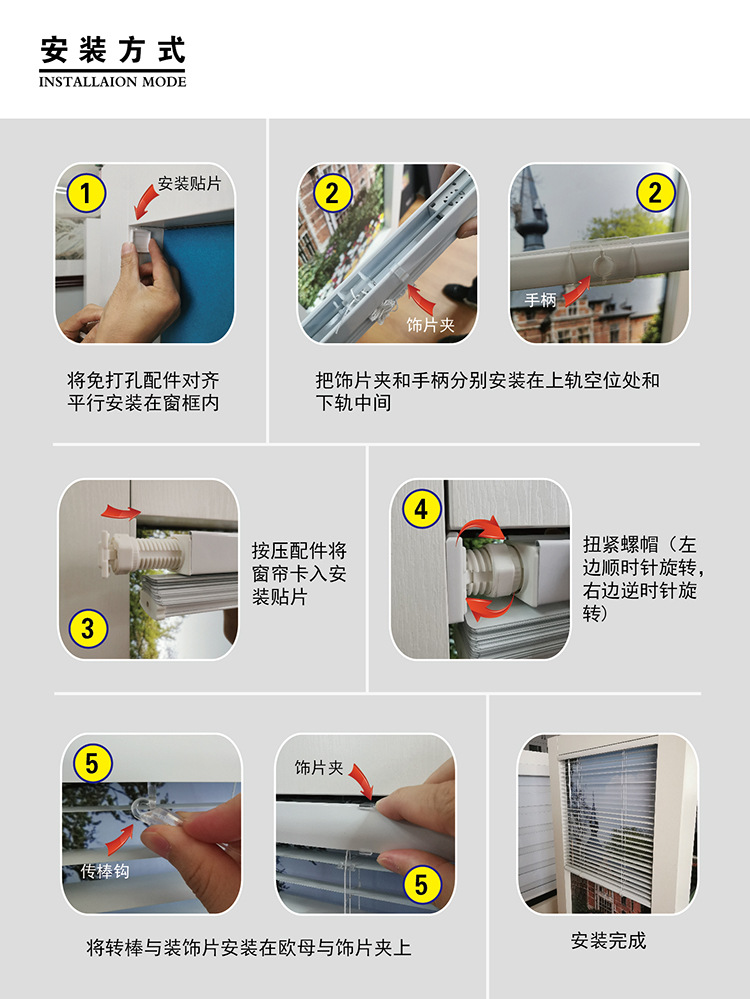 安装方式
INSTALLAION MODE

1
安装贴片

将免打孔配件对齐平行安装在窗框内

2
饰片夹

2
手柄

把饰片夹和手柄分别安装在上轨空位处和下轨中间

3

按压配件将窗帘卡入安装贴片

4

扭紧螺帽（左边顺时针旋转，右边逆时针旋转）

5
传棒钩

饰片夹
5

将转棒与装饰片安装在欧母与饰片夹上

安装完成