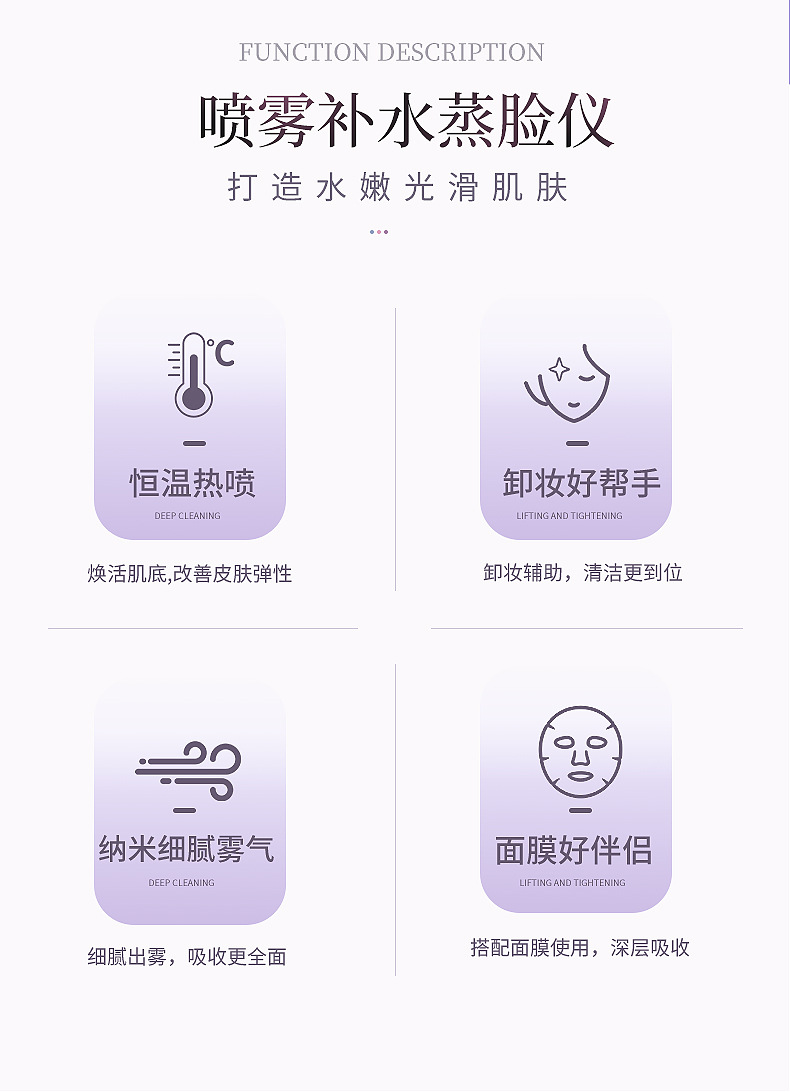 FUNCTION DESCRIPTION

喷雾补水蒸脸仪

打造水嫩光滑肌肤

°C

恒温热喷

DEEP CLEANING

焕活肌底,改善皮肤弹性

卸妆好帮手

LIFTING AND TIGHTENING

卸妆辅助，清洁更到位

纳米细腻雾气

DEEP CLEANING

细腻出雾，吸收更全面

面膜好伴侣

LIFTING AND TIGHTENING

搭配面膜使用，深层吸收