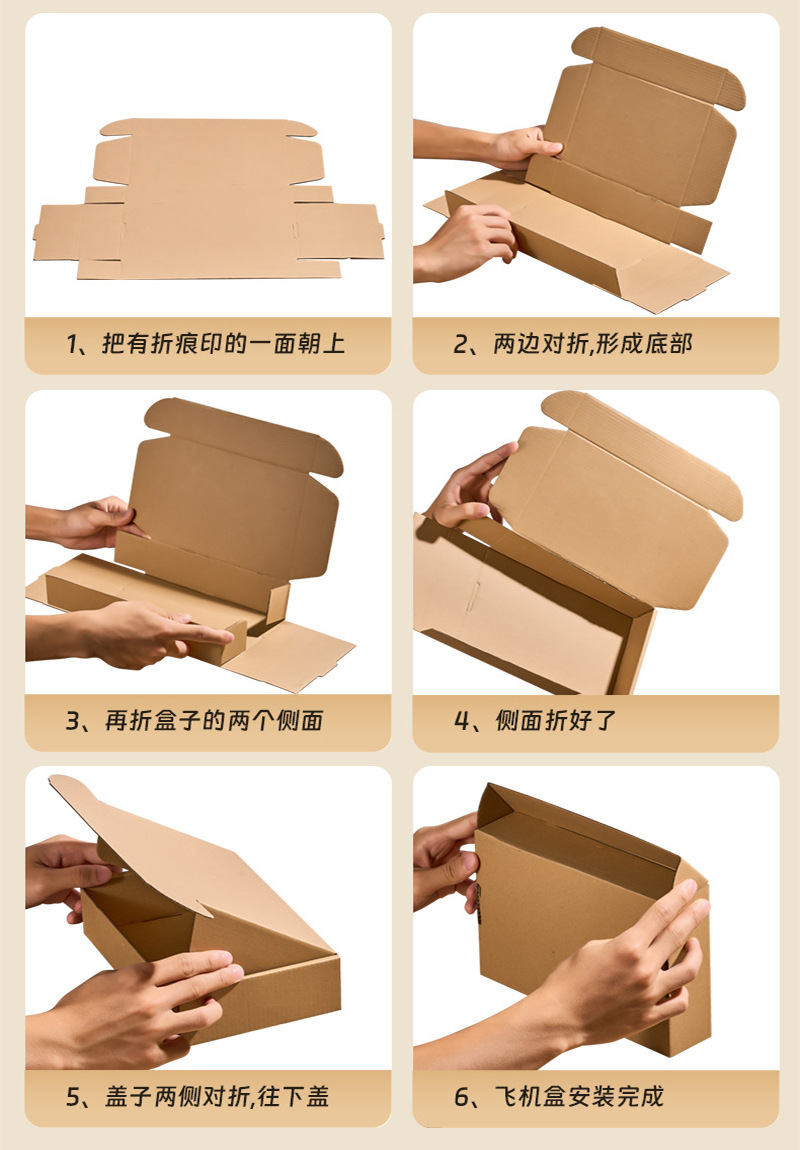 1、把有折痕印的一面朝上

2、两边对折,形成底部

3、再折盒子的两个侧面

4、侧面折好了

5、盖子两侧对折,往下盖

6、飞机盒安装完成