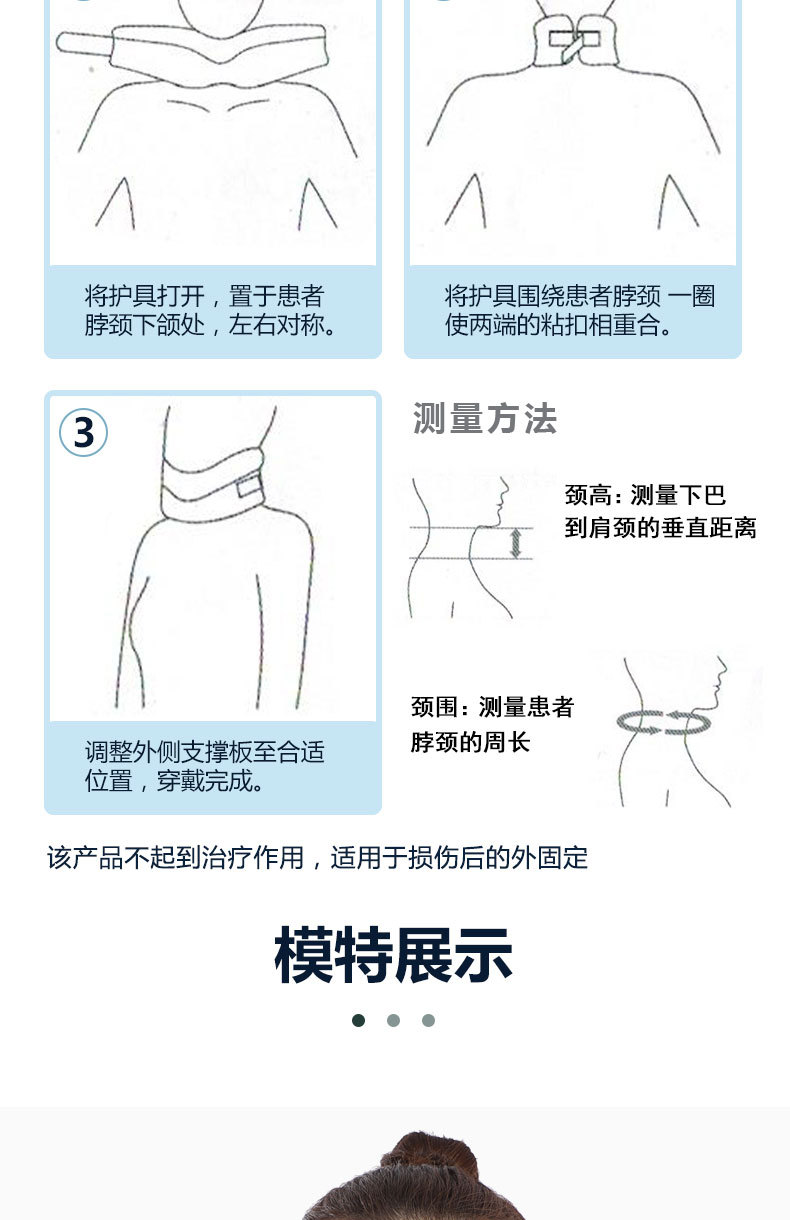 将护具打开，置于患者脖颈下颌处，左右对称。

将护具围绕患者脖颈 一圈使两端的粘扣相重合。

3

调整外侧支撑板至合适位置，穿戴完成。

测量方法

颈高：测量下巴到肩颈的垂直距离

颈围：测量患者脖颈的周长

该产品不起到治疗作用，适用于损伤后的外固定

模特展示