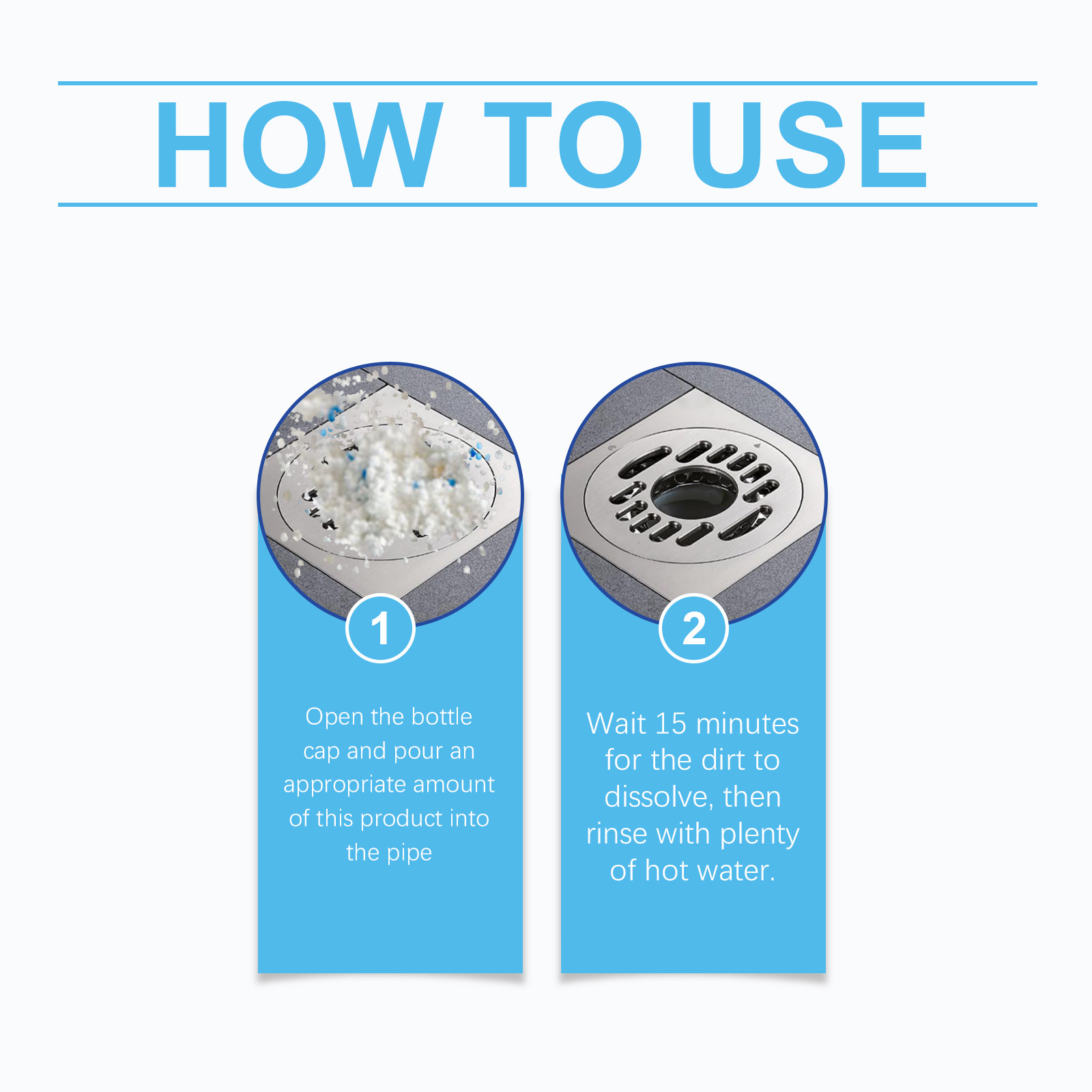 HOW TO USE

1

Open the bottle cap and pour an appropriate amount of this product into the pipe

2

Wait 15 minutes for the dirt to dissolve, then rinse with plenty of hot water.