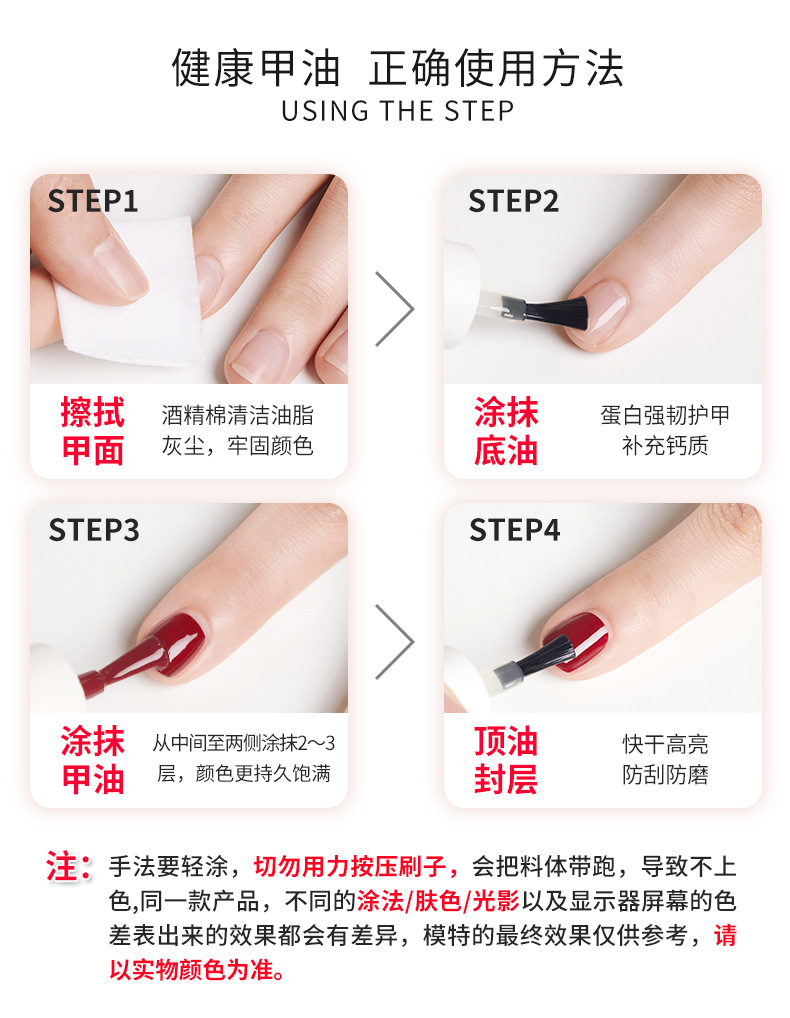 健康甲油 正确使用方法
USING THE STEP

STEP1

擦拭甲面

酒精棉清洁油脂灰尘，牢固颜色

STEP2

涂抹底油

蛋白强韧护甲补充钙质

STEP3

涂抹甲油

从中间至两侧涂抹2～3层，颜色更持久饱满

STEP4

顶油封层

快干高亮防刮防磨

注：手法要轻涂，切勿用力按压刷子，会把料体带跑，导致不上色,同一款产品，不同的涂法/肤色/光影以及显示器屏幕的色差表出来的效果都会有差异，模特的最终效果仅供参考，请以实物颜色为准。