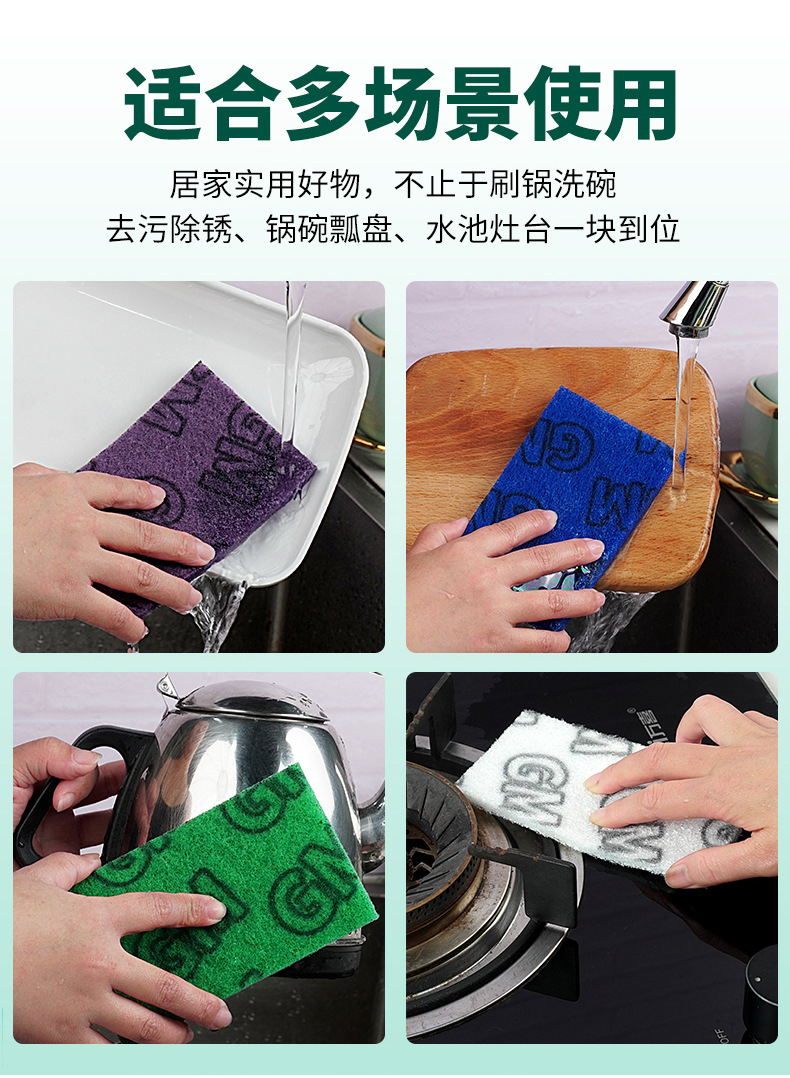 适合多场景使用

居家实用好物，不止于刷锅洗碗
去污除锈、锅碗瓢盘、水池灶台一块到位

GM

GM

GM

GM

OFF