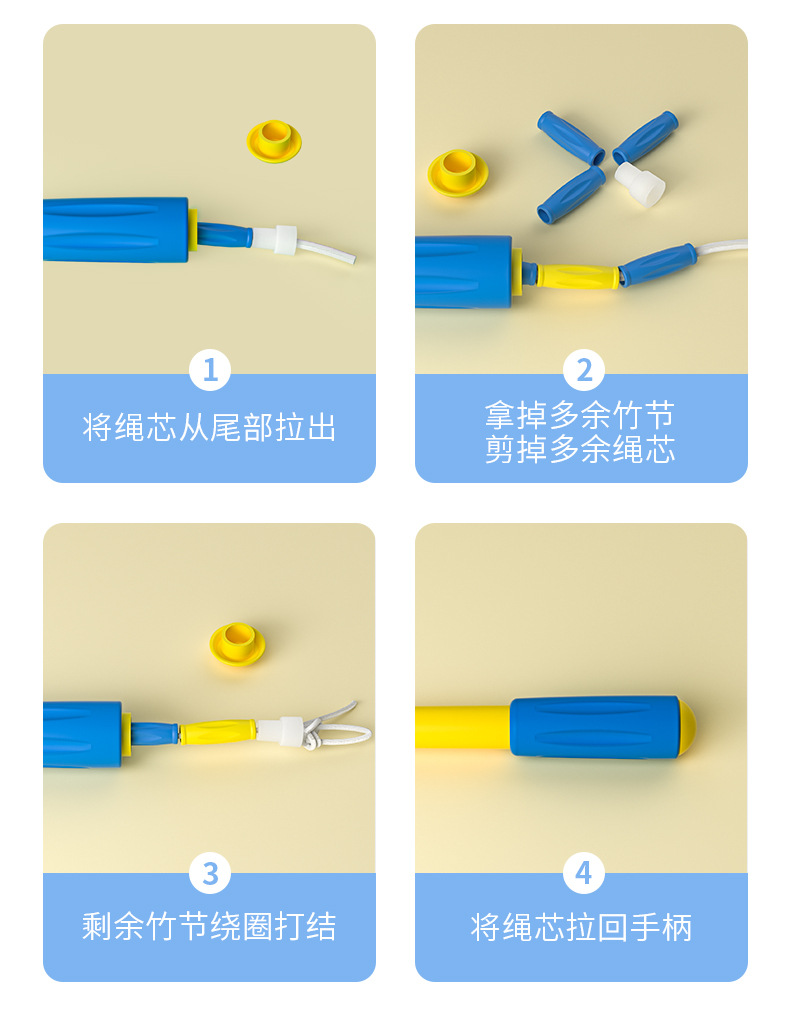 1

将绳芯从尾部拉出

2

拿掉多余竹节
剪掉多余绳芯

3

剩余竹节绕圈打结

4

将绳芯拉回手柄