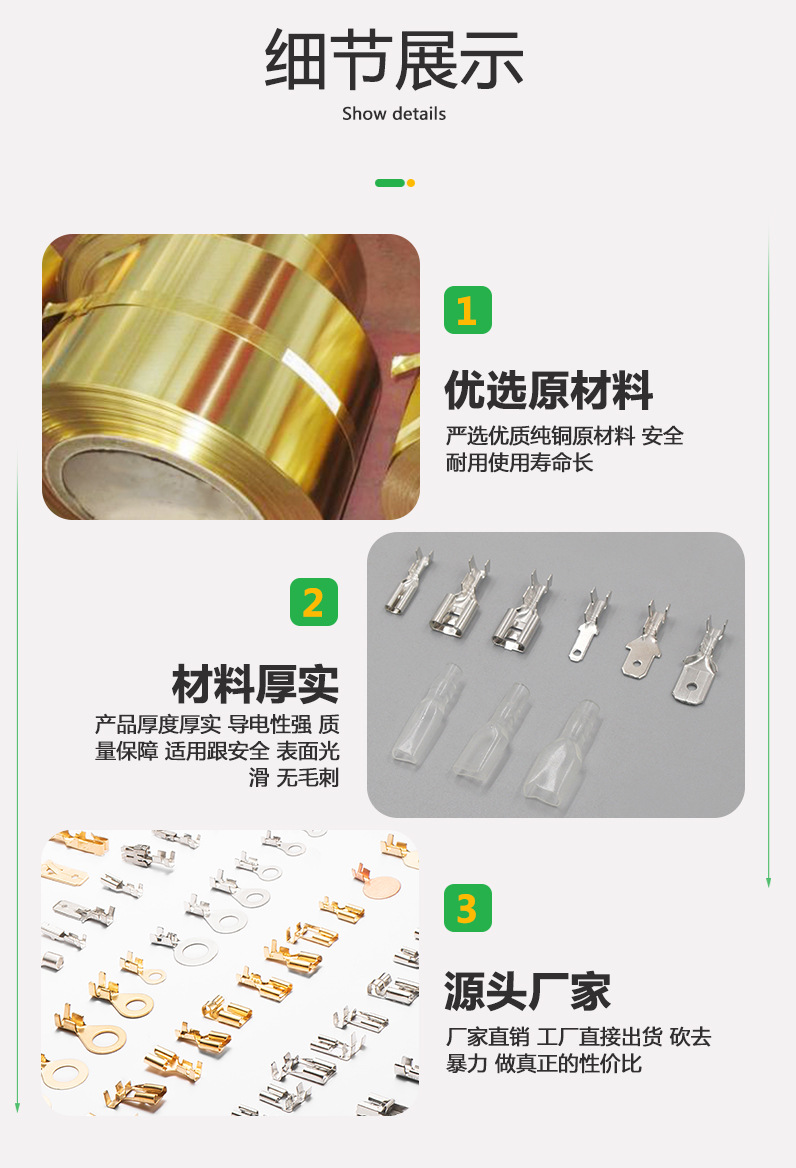 细节展示
Show details

1
优选原材料
严选优质纯铜原材料 安全耐用使用寿命长

2
材料厚实
产品厚度厚实 导电性强 质量保障 适用跟安全 表面光滑 无毛刺

3
源头厂家
厂家直销 工厂直接出货 砍去暴力 做真正的性价比