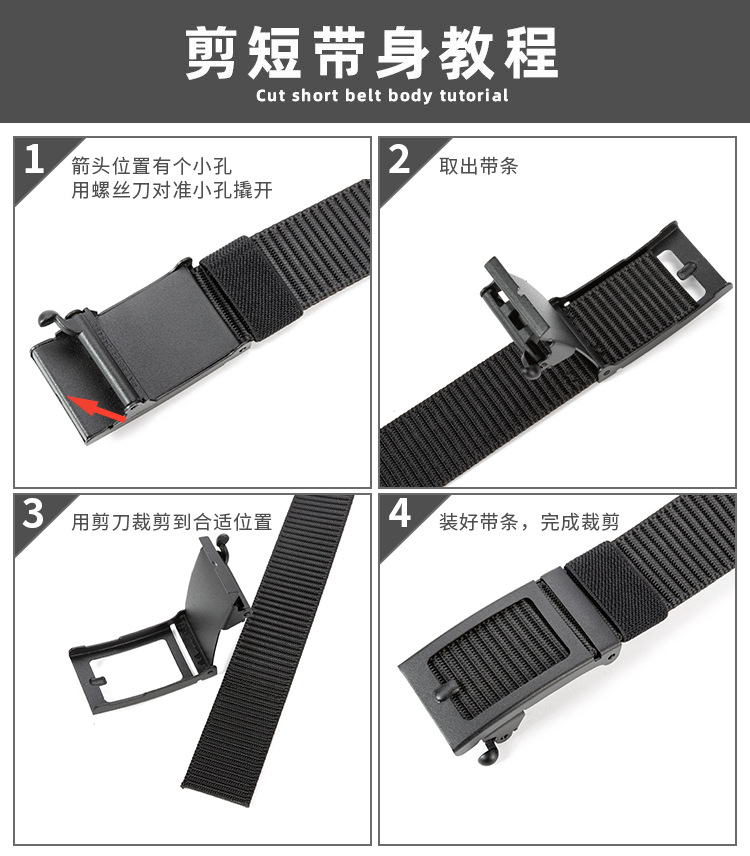 剪短带身教程
Cut short belt body tutorial

1 箭头位置有个小孔
用螺丝刀对准小孔撬开

2 取出带条

3 用剪刀裁剪到合适位置

4 装好带条，完成裁剪