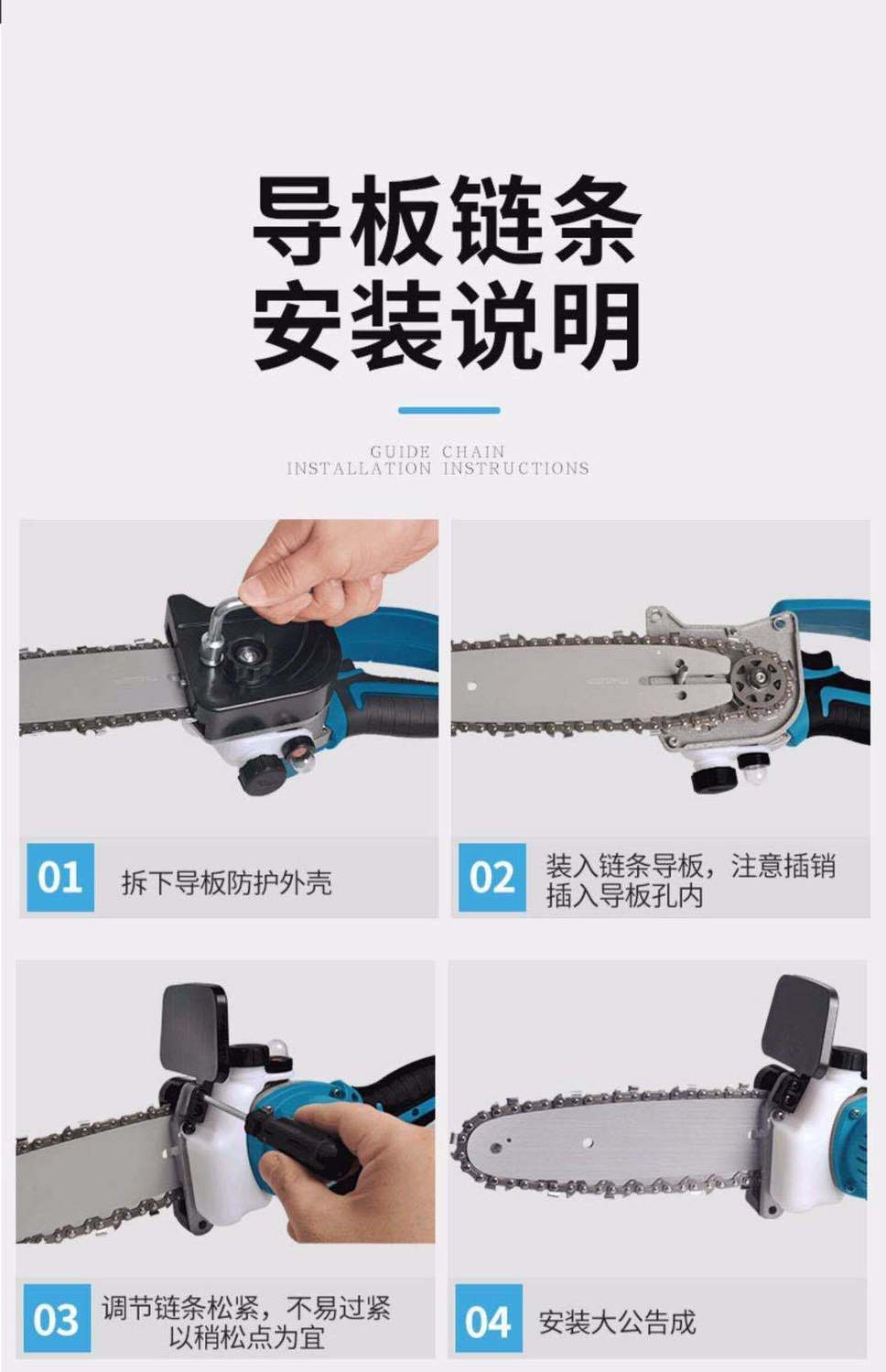 导板链条
安装说明

GUIDE CHAIN
INSTALLATION INSTRUCTIONS

01 拆下导板防护外壳

02 装入链条导板，注意插销插入导板孔内

03 调节链条松紧，不易过紧以稍松点为宜

04 安装大公告成