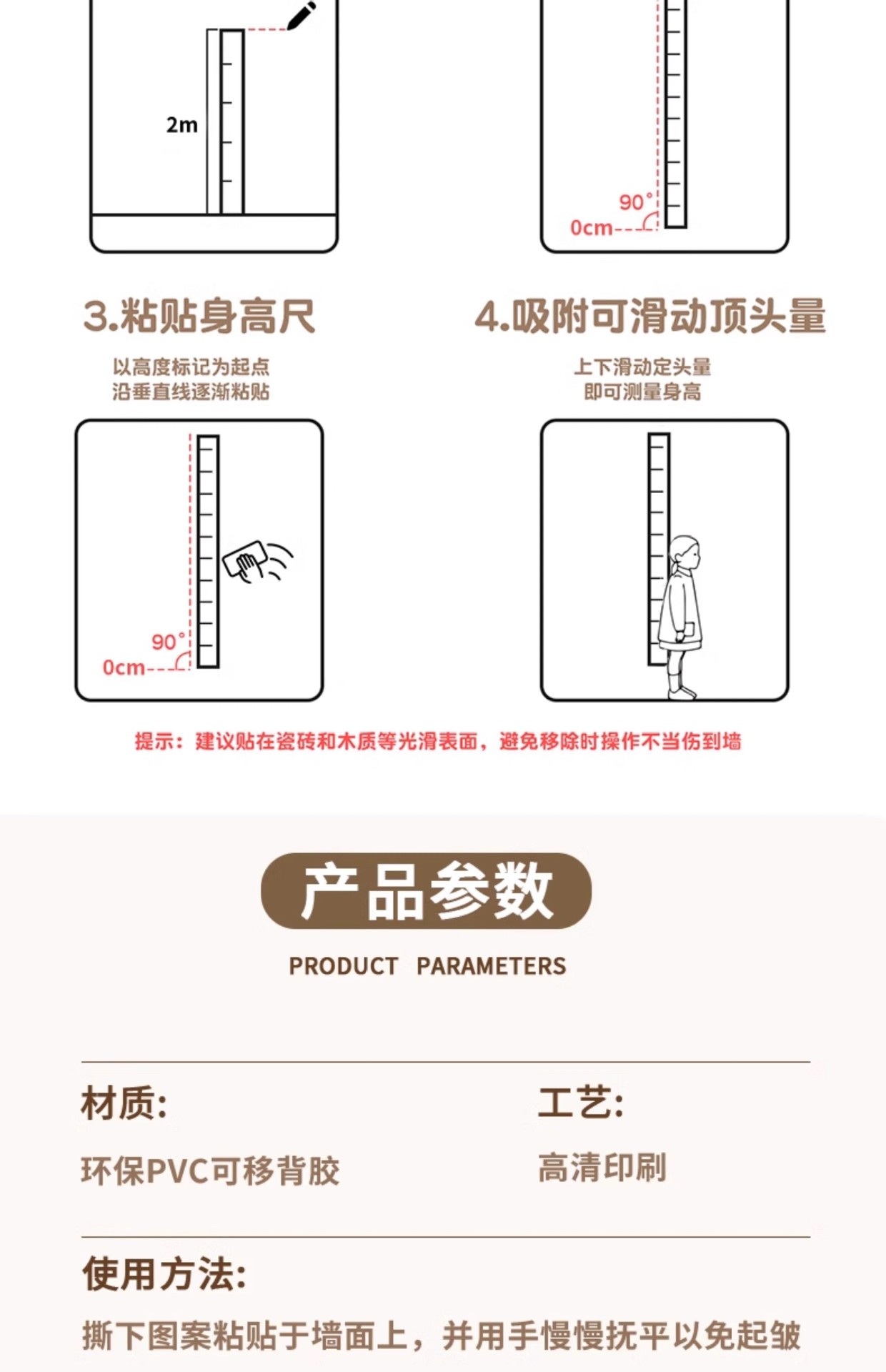 2m

90°
0cm

3.粘贴身高尺

以高度标记为起点
沿垂直线逐渐粘贴

90°
0cm

4.吸附可滑动顶头量

上下滑动定头量
即可测量身高

提示：建议贴在瓷砖和木质等光滑表面，避免移除时操作不当伤到墙

产品参数

PRODUCT PARAMETERS

材质:

环保PVC可移背胶

工艺:

高清印刷

使用方法:

撕下图案粘贴于墙面上，并用手慢慢抚平以免起皱