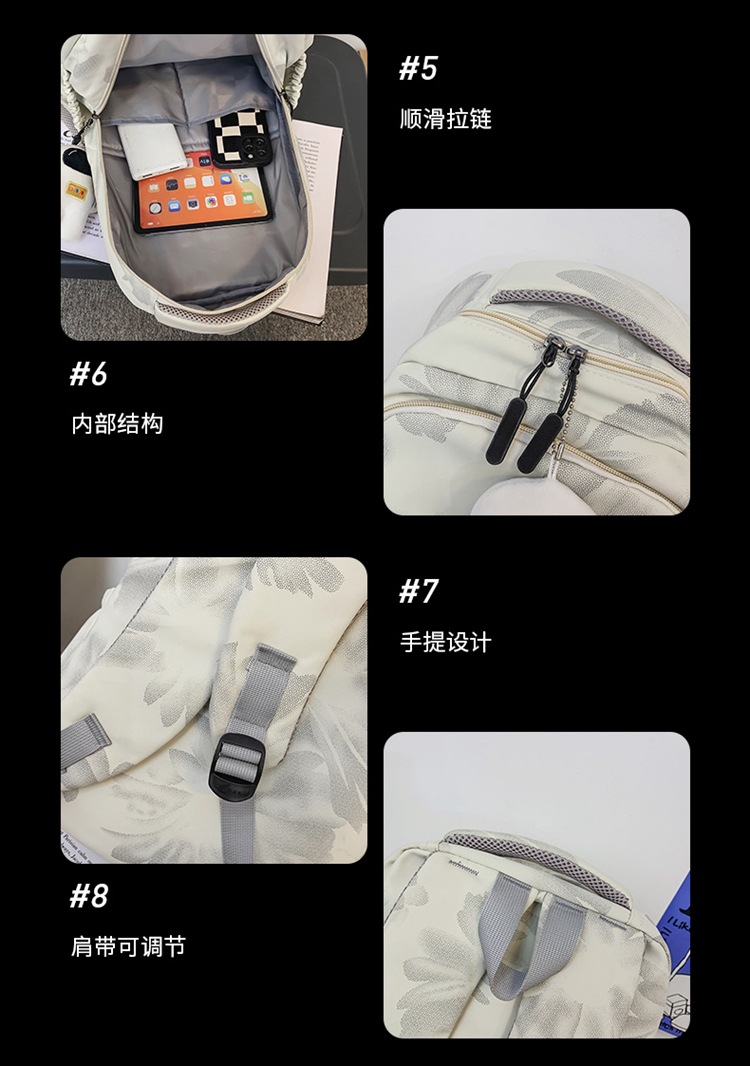 #5

顺滑拉链

#6

内部结构

#7

手提设计

#8

肩带可调节