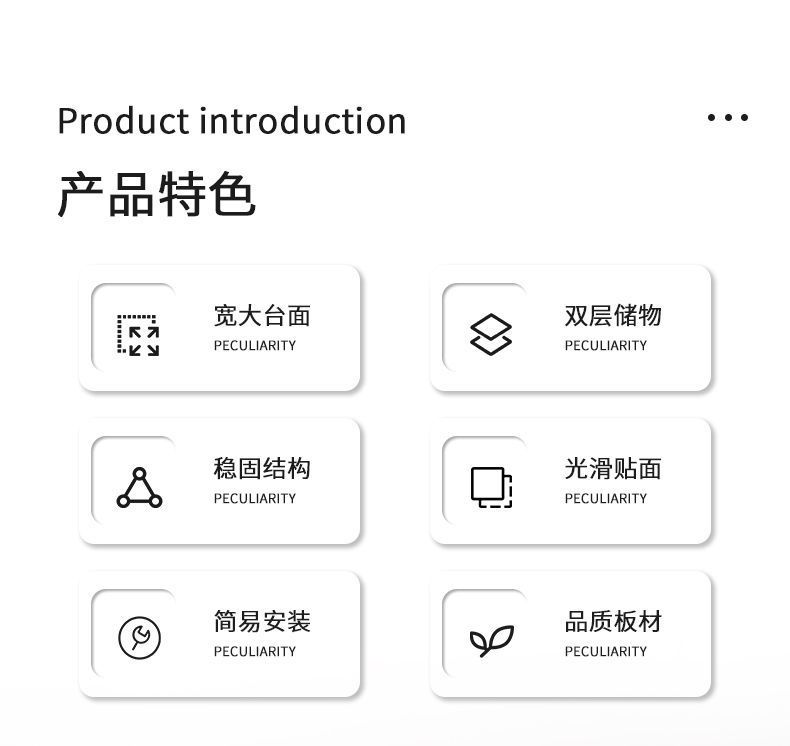 Product introduction

产品特色

宽大台面
PECULIARITY

双层储物
PECULIARITY

稳固结构
PECULIARITY

光滑贴面
PECULIARITY

简易安装
PECULIARITY

品质板材
PECULIARITY