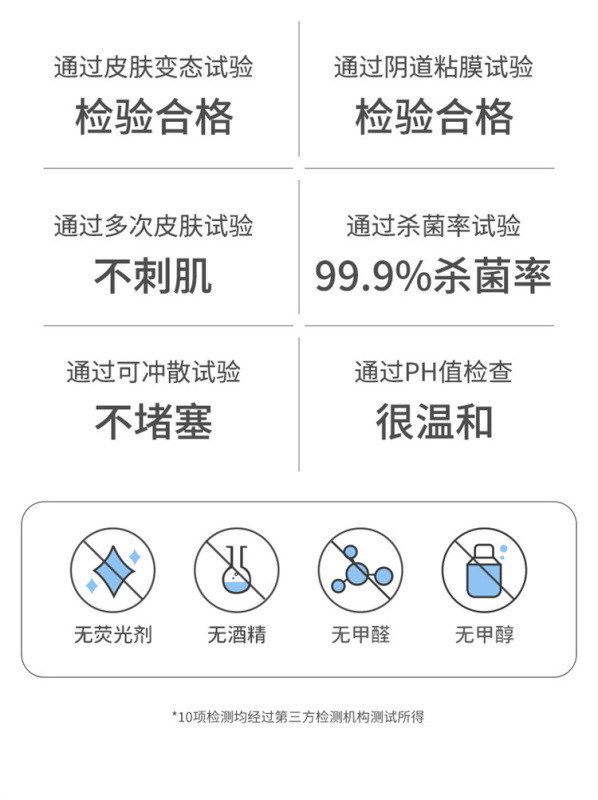 通过皮肤变态试验
检验合格

通过阴道粘膜试验
检验合格

通过多次皮肤试验
不刺肌

通过杀菌率试验
99.9%杀菌率

通过可冲散试验
不堵塞

通过PH值检查
很温和

无荧光剂

无酒精

无甲醛

无甲醇

*10项检测均经过第三方检测机构测试所得