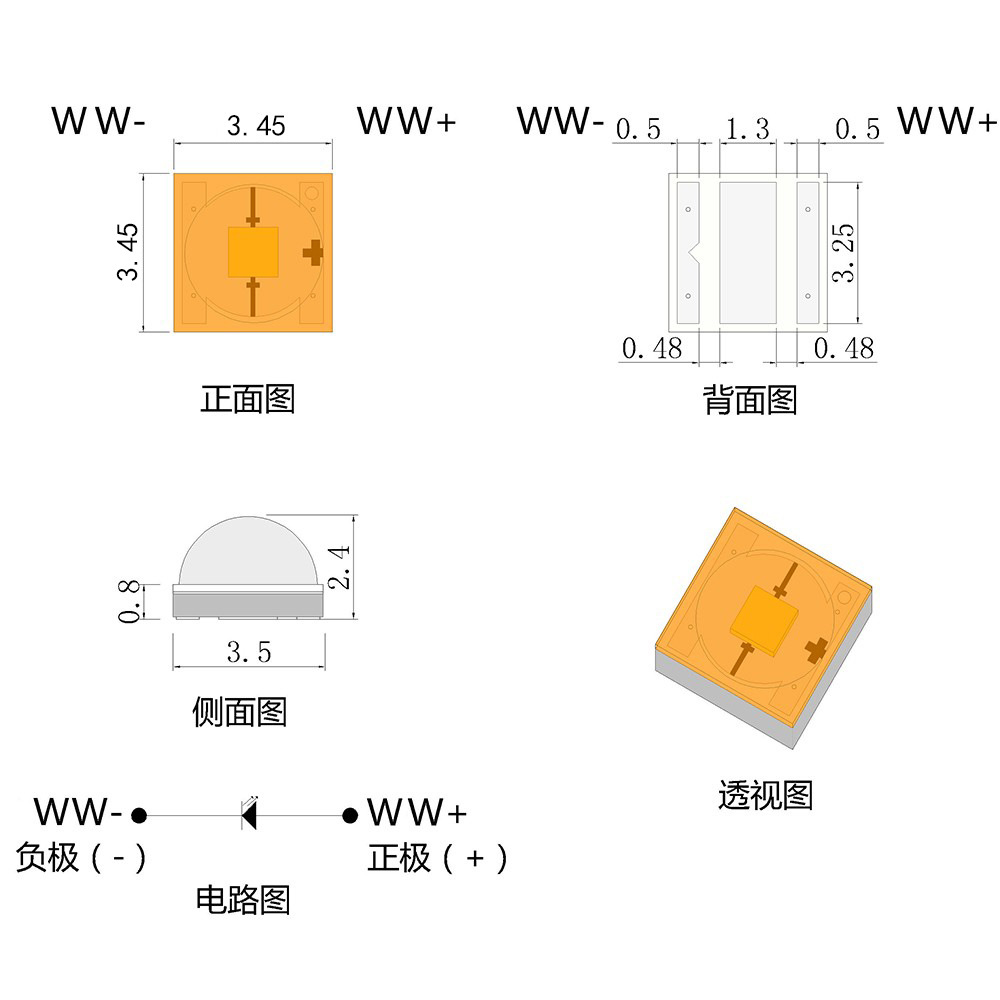 WW- 3.45 WW+

3.45

正面图

WW- 0.5 1.3 0.5 WW+

3.25

0.48 0.48

背面图

0.8

2.4

3.5

侧面图

透视图

WW- WW+

负极（-） 正极（+）

电路图