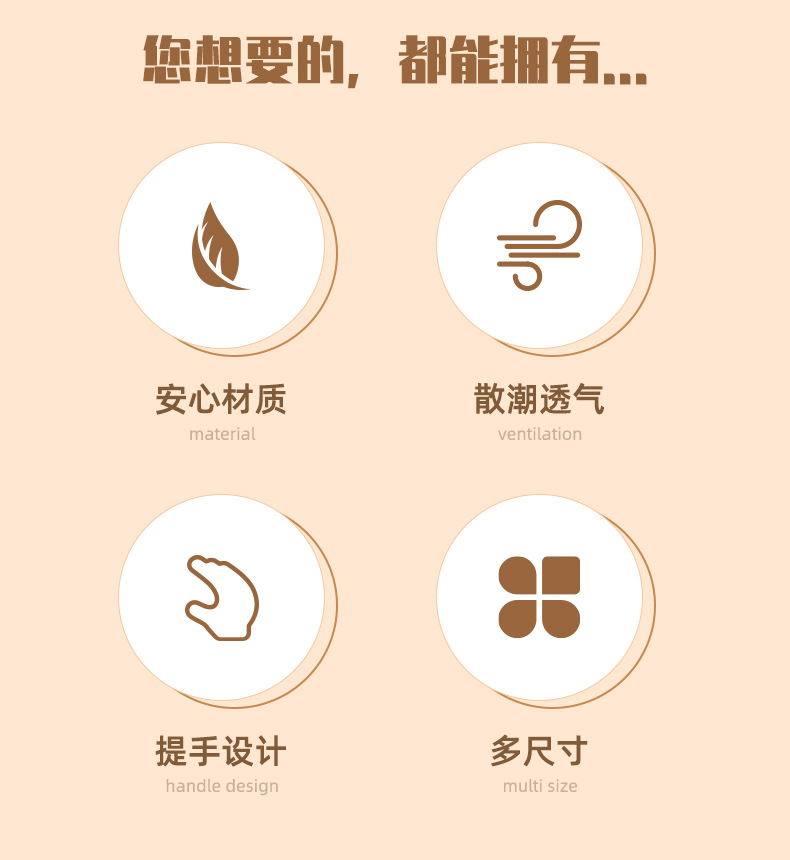 您想要的，都能拥有...

安心材质
material

散潮透气
ventilation

提手设计
handle design

多尺寸
multi size