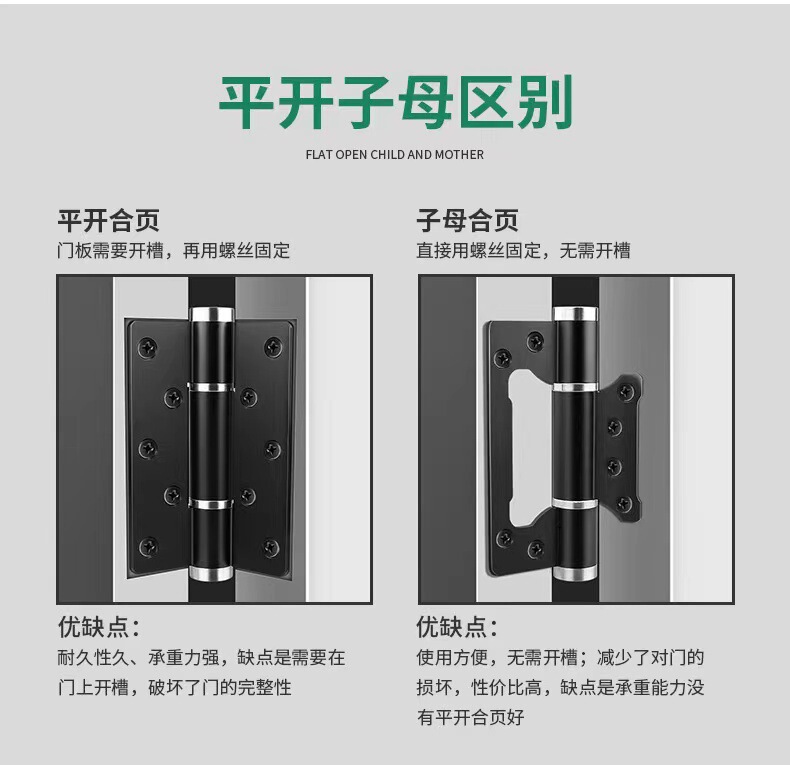 平开子母区别

FLAT OPEN CHILD AND MOTHER

平开合页
门板需要开槽，再用螺丝固定

优缺点：
耐久性久、承重力强，缺点是需要在门上开槽，破坏了门的完整性

子母合页
直接用螺丝固定，无需开槽

优缺点：
使用方便，无需开槽；减少了对门的损坏，性价比高，缺点是承重能力没有平开合页好