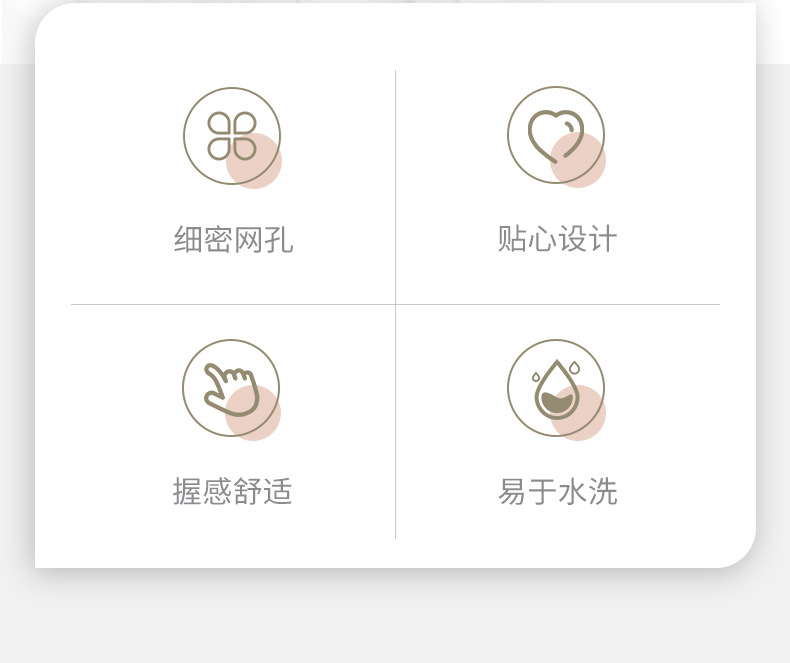 细密网孔

贴心设计

握感舒适

易于水洗