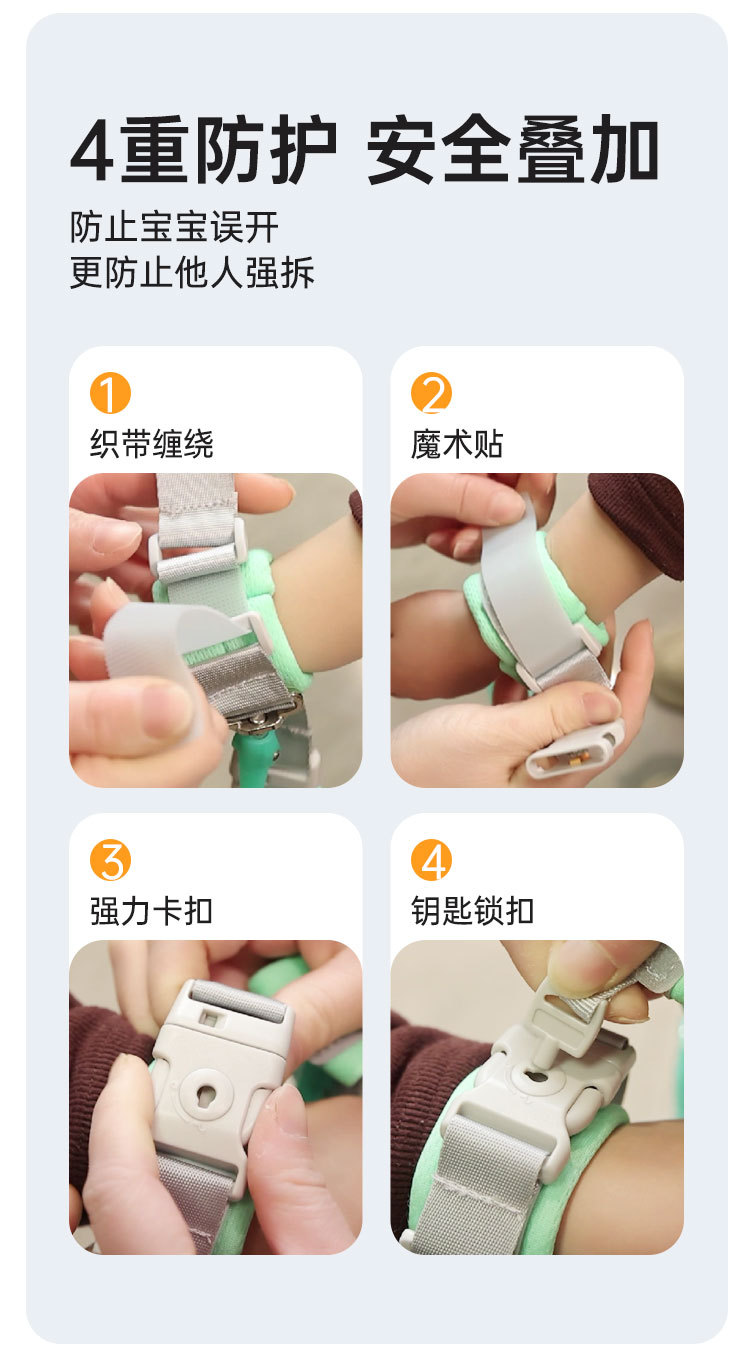 4重防护 安全叠加

防止宝宝误开
更防止他人强拆

1
织带缠绕

2
魔术贴

3
强力卡扣

4
钥匙锁扣