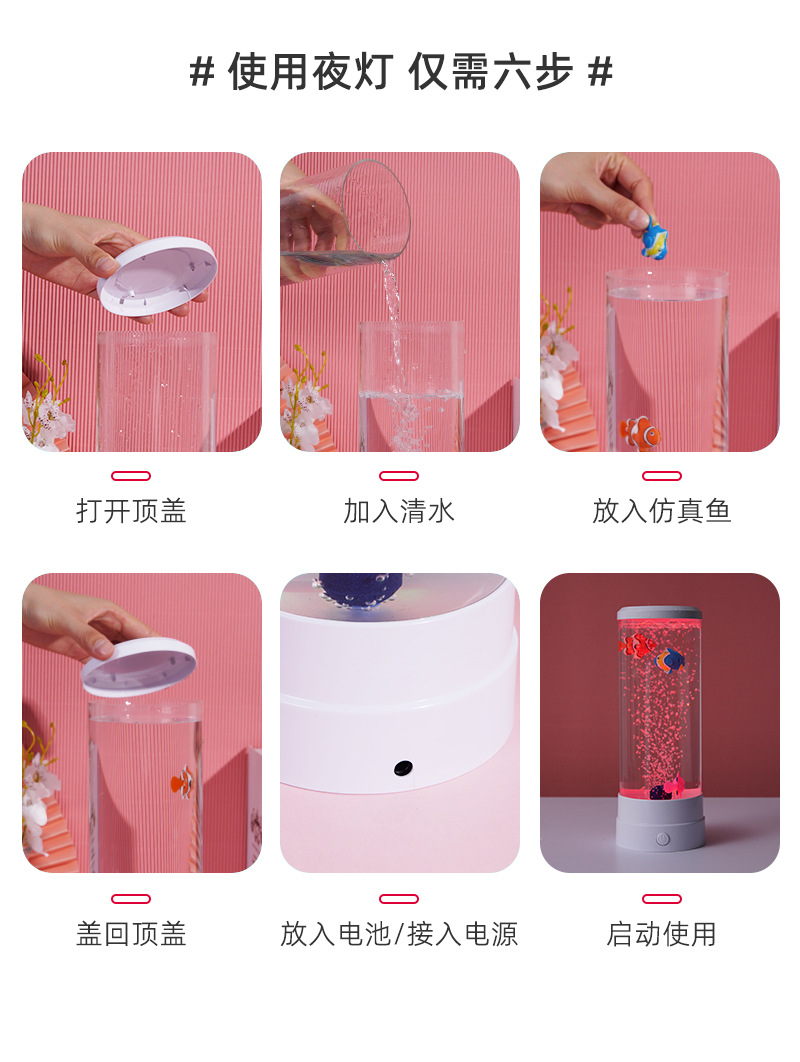 # 使用夜灯 仅需六步 #

打开顶盖

加入清水

放入仿真鱼

盖回顶盖

放入电池/接入电源

启动使用