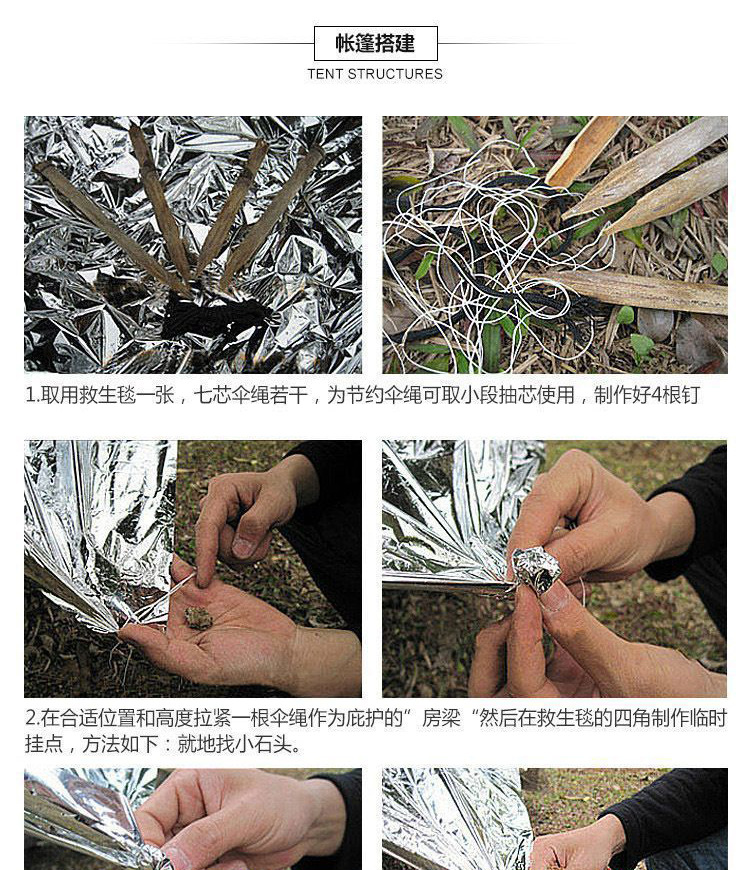 帐篷搭建
TENT STRUCTURES

1.取用救生毯一张，七芯伞绳若干，为节约伞绳可取小段抽芯使用，制作好4根钉

2.在合适位置和高度拉紧一根伞绳作为庇护的”房梁“然后在救生毯的四角制作临时挂点，方法如下：就地找小石头。