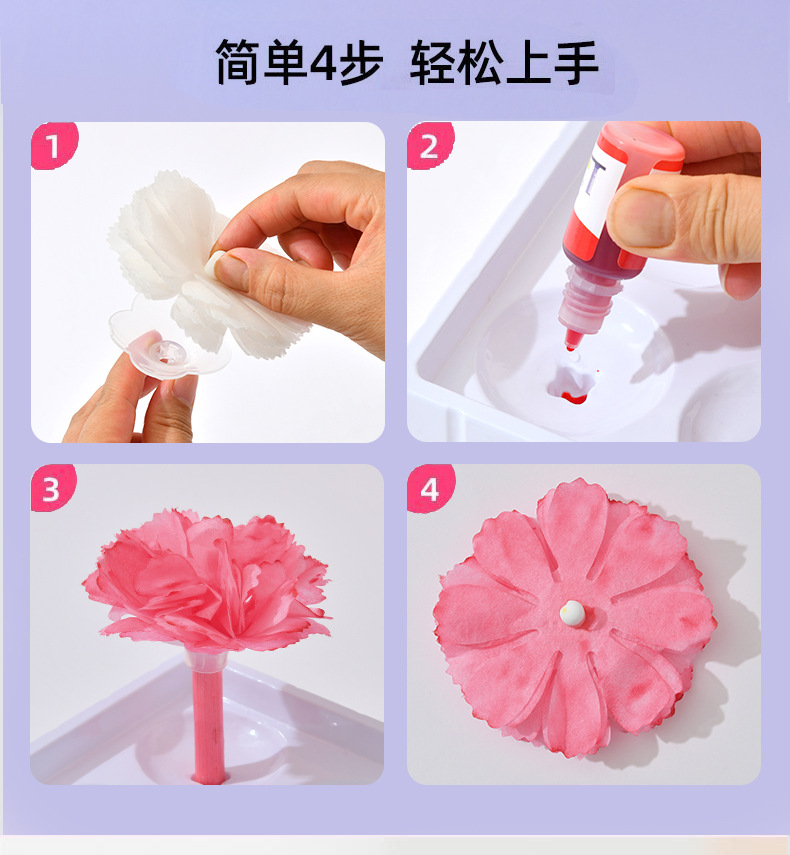 简单4步 轻松上手

1

2

3

4