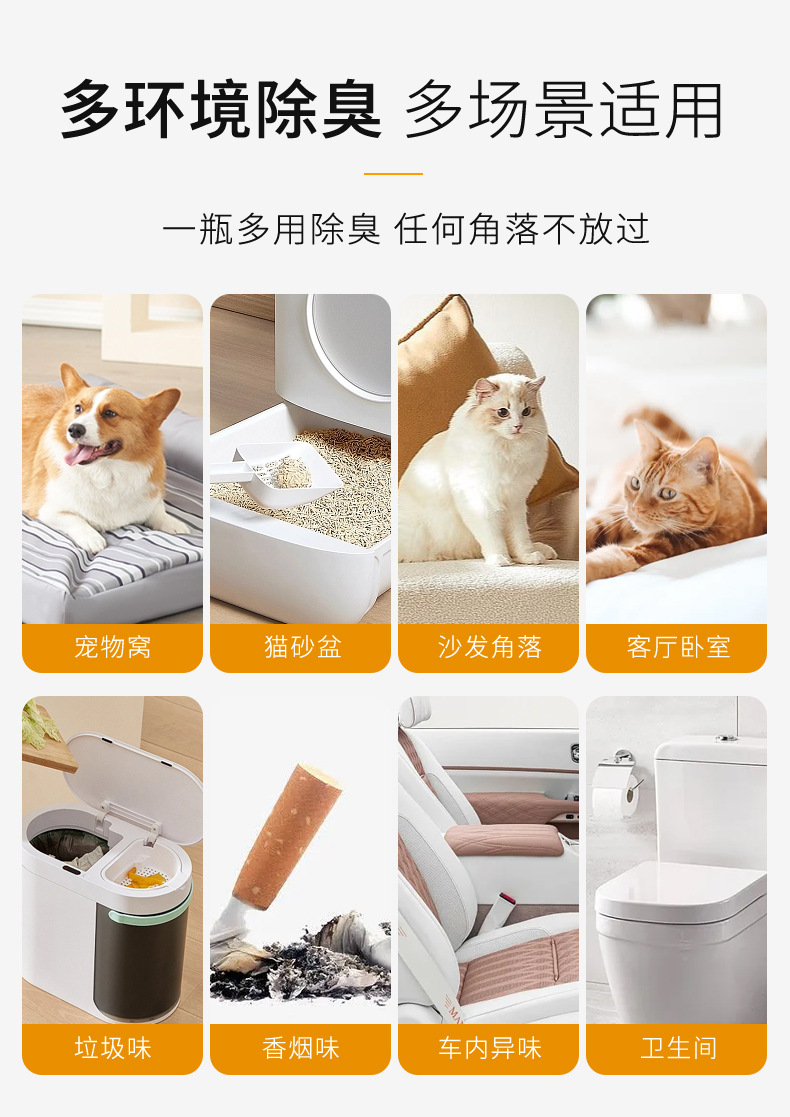 多环境除臭 多场景适用

一瓶多用除臭 任何角落不放过

宠物窝

猫砂盆

沙发角落

客厅卧室

垃圾味

香烟味

车内异味

卫生间