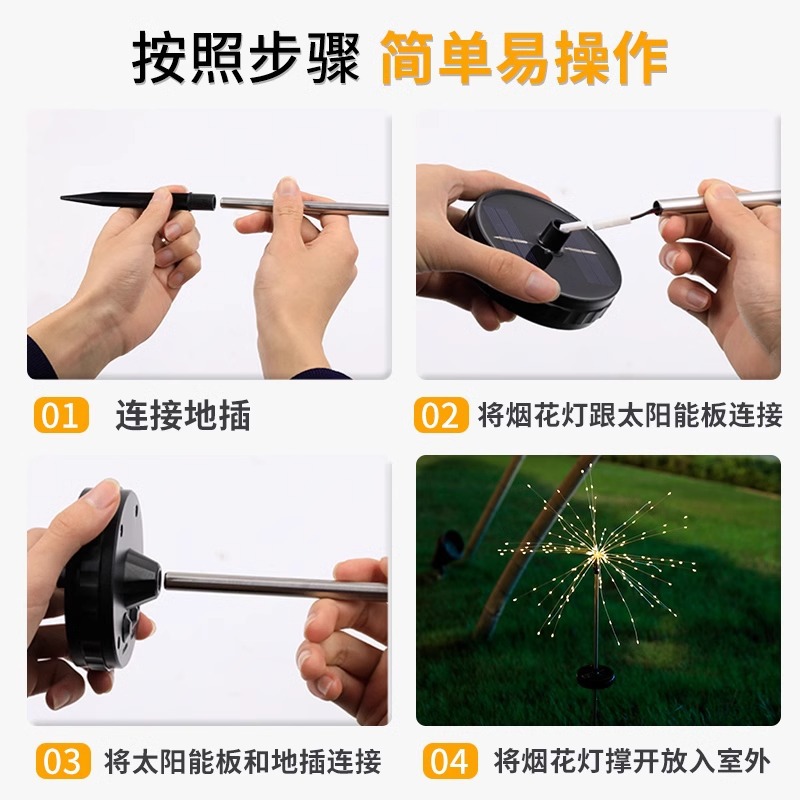 按照步骤 简单易操作

01 连接地插

02 将烟花灯跟太阳能板连接

03 将太阳能板和地插连接

04 将烟花灯撑开放入室外