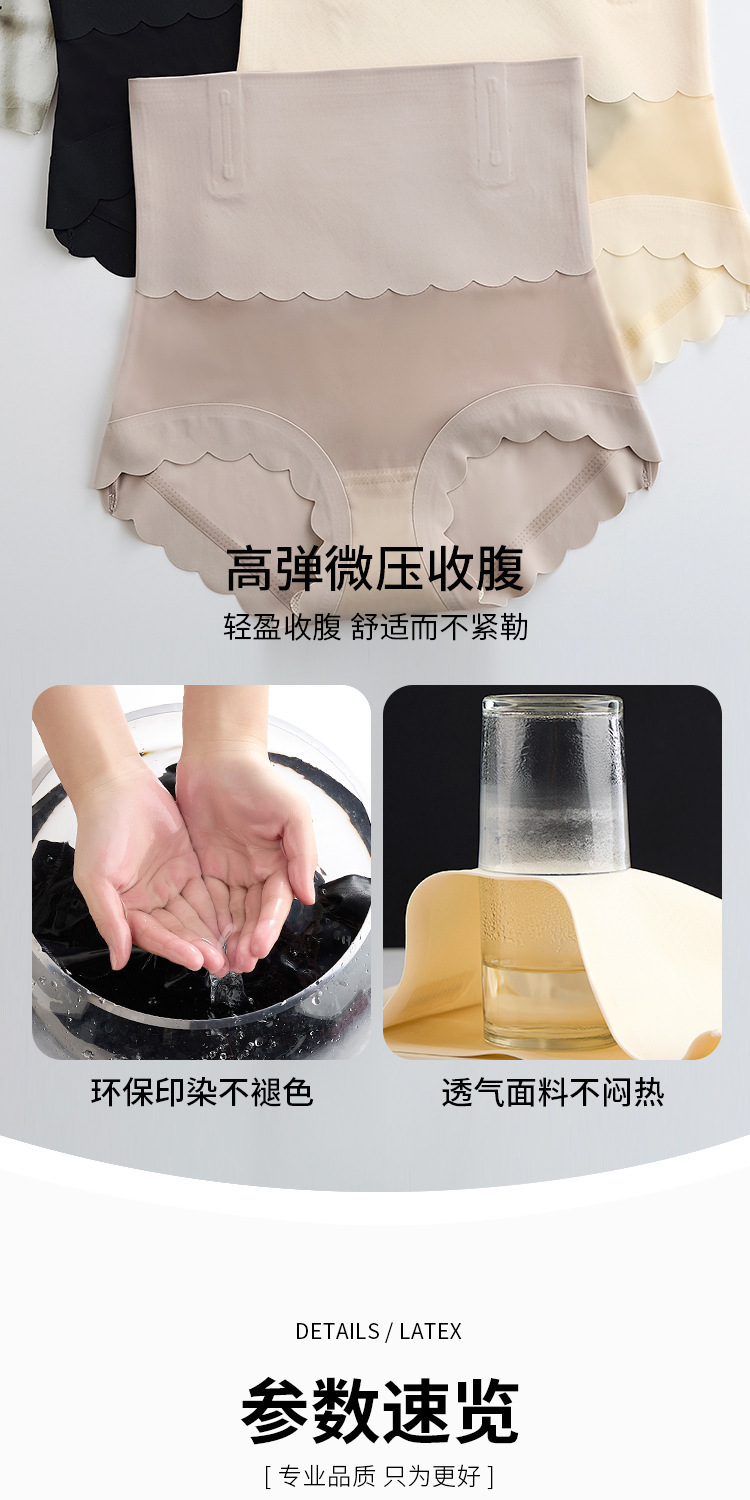 高弹微压收腹
轻盈收腹 舒适而不紧勒

环保印染不褪色

透气面料不闷热

DETAILS / LATEX

参数速览

[ 专业品质 只为更好 ]