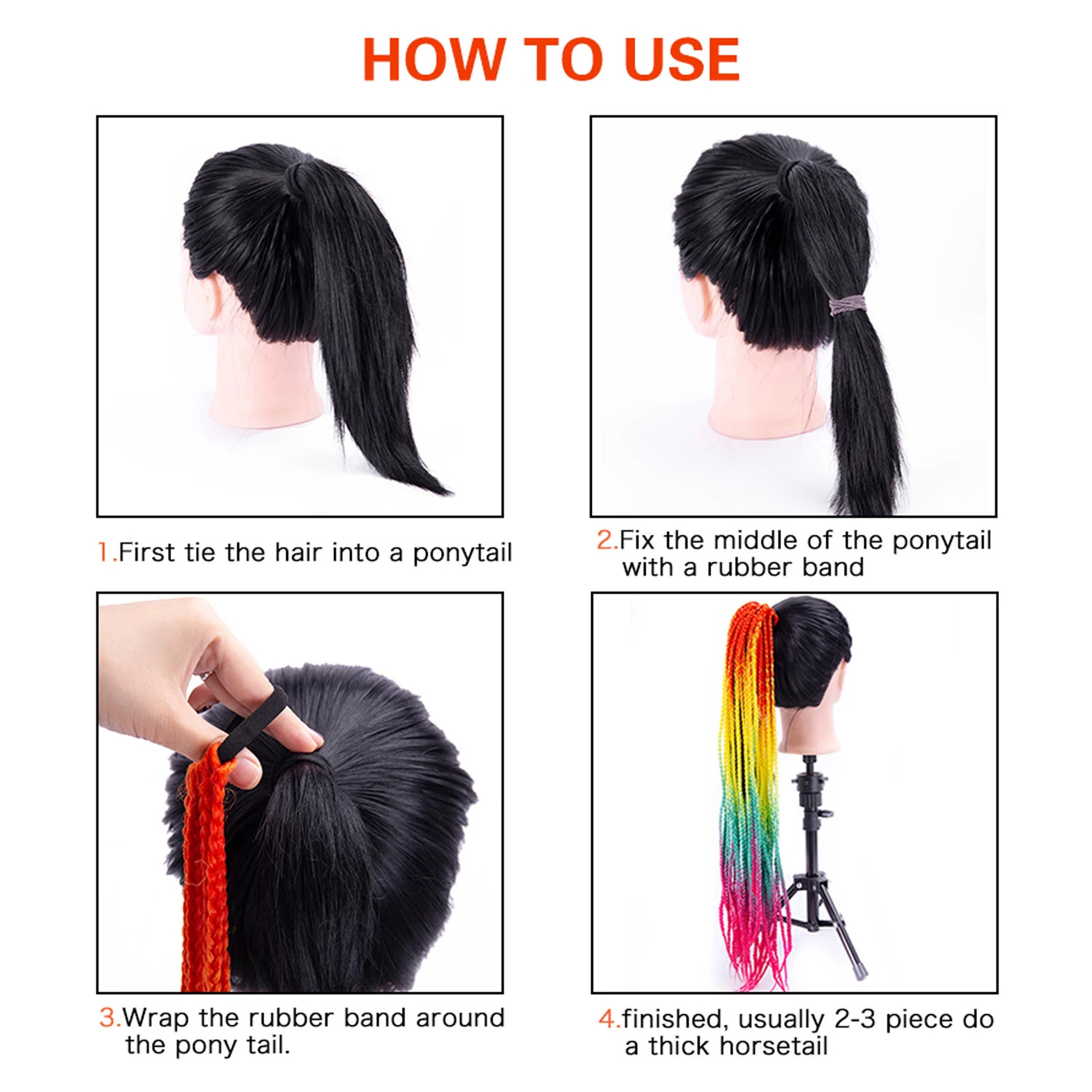 HOW TO USE

1.First tie the hair into a ponytail

2.Fix the middle of the ponytail with a rubber band

3.Wrap the rubber band around the pony tail.

4.finished, usually 2-3 piece do a thick horsetail