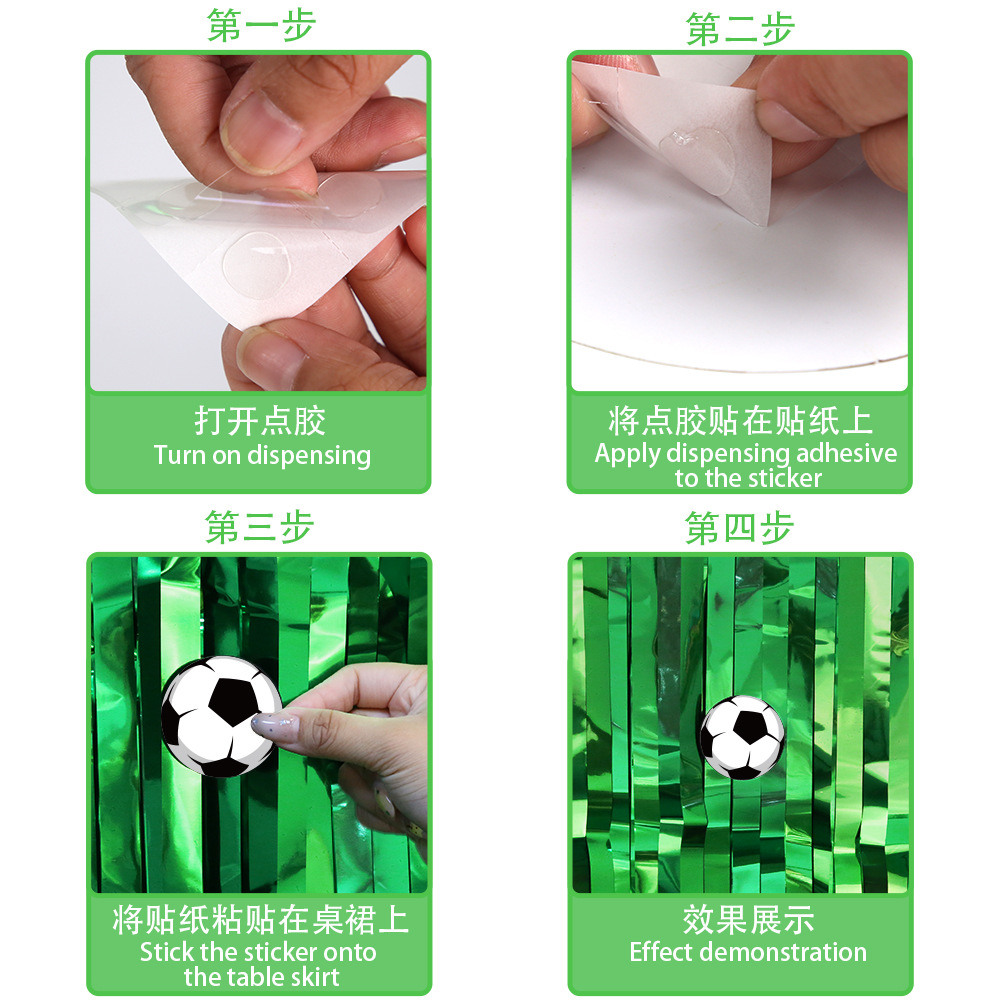 第一步

打开点胶
Turn on dispensing

第二步

将点胶贴在贴纸上
Apply dispensing adhesive to the sticker

第三步

将贴纸粘贴在桌裙上
Stick the sticker onto the table skirt

第四步

效果展示
Effect demonstration