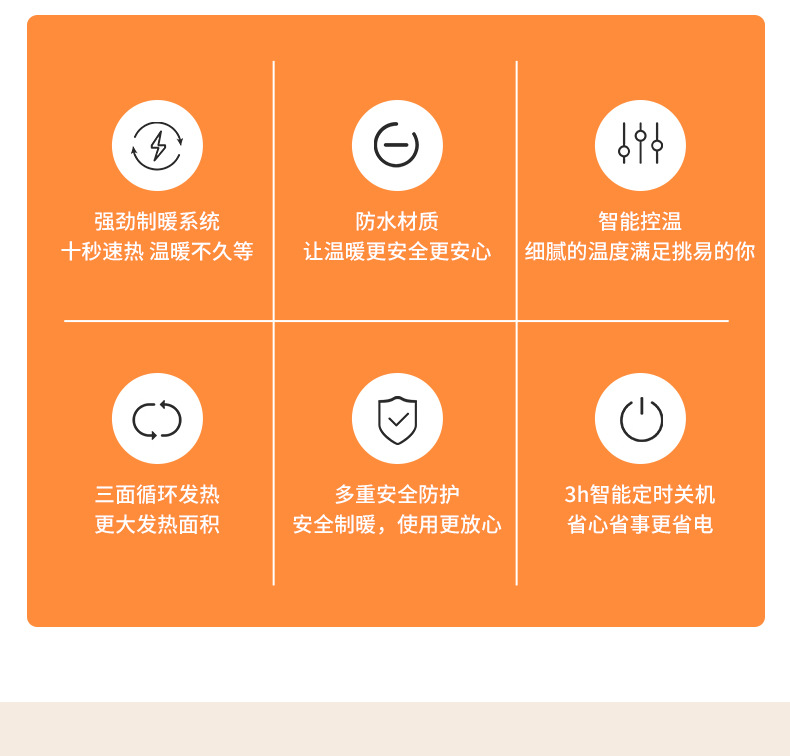 强劲制暖系统
十秒速热 温暖不久等

防水材质
让温暖更安全更安心

智能控温
细腻的温度满足挑易的你

三面循环发热
更大发热面积

多重安全防护
安全制暖，使用更放心

3h智能定时关机
省心省事更省电