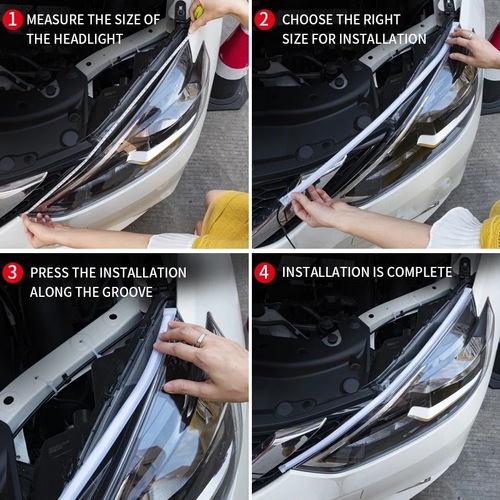 1 MEASURE THE SIZE OF THE HEADLIGHT

2 CHOOSE THE RIGHT SIZE FOR INSTALLATION

3 PRESS THE INSTALLATION ALONG THE GROOVE

4 INSTALLATION IS COMPLETE