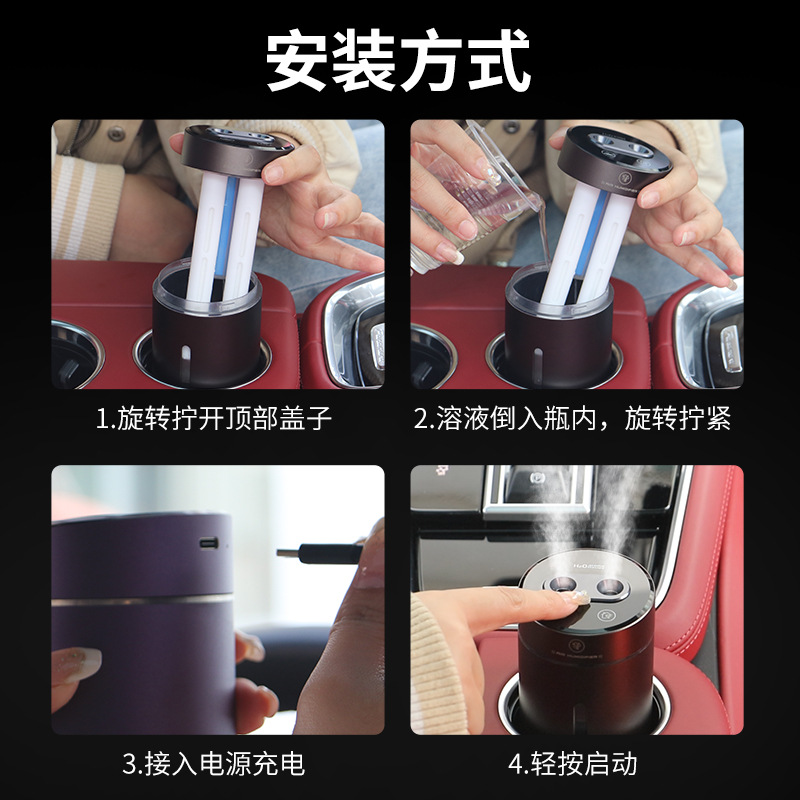 安装方式

1.旋转拧开顶部盖子

2.溶液倒入瓶内，旋转拧紧

3.接入电源充电

4.轻按启动