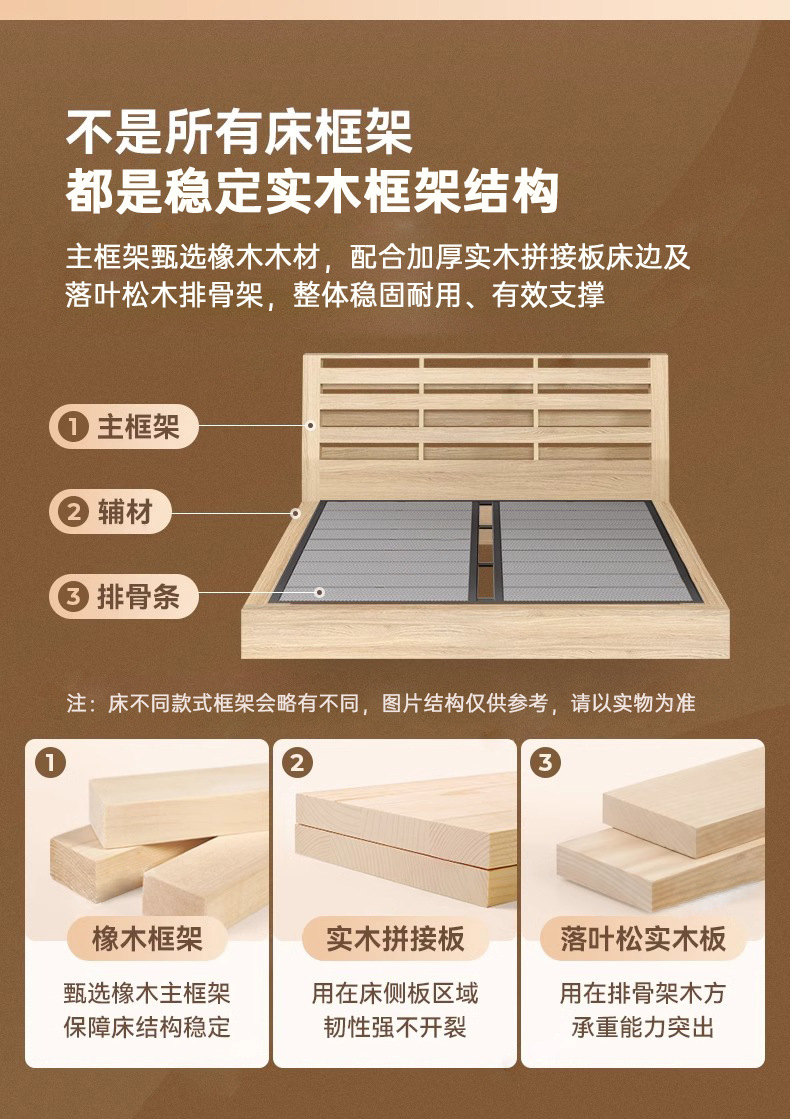 不是所有床框架
都是稳定实木框架结构

主框架甄选橡木木材，配合加厚实木拼接板床边及落叶松木排骨架，整体稳固耐用、有效支撑

1 主框架

2 辅材

3 排骨条

注：床不同款式框架会略有不同，图片结构仅供参考，请以实物为准

1
橡木框架
甄选橡木主框架
保障床结构稳定

2
实木拼接板
用在床侧板区域
韧性强不开裂

3
落叶松实木板
用在排骨架木方
承重能力突出