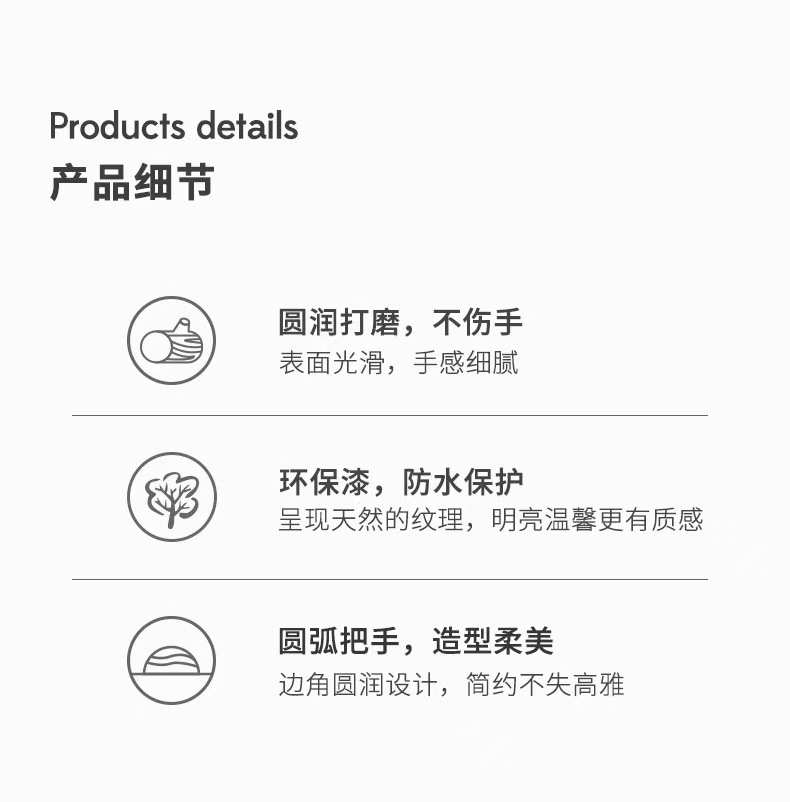 Products details
产品细节

圆润打磨，不伤手
表面光滑，手感细腻

环保漆，防水保护
呈现天然的纹理，明亮温馨更有质感

圆弧把手，造型柔美
边角圆润设计，简约不失高雅