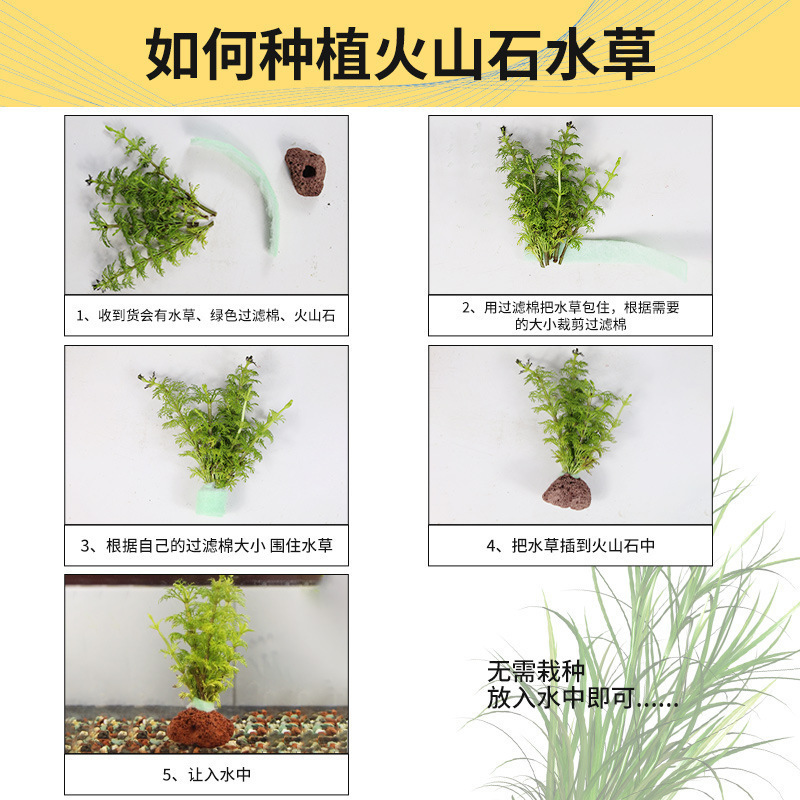 如何种植火山石水草

1、收到货会有水草、绿色过滤棉、火山石

2、用过滤棉把水草包住，根据需要的大小裁剪过滤棉

3、根据自己的过滤棉大小 围住水草

4、把水草插到火山石中

5、让入水中

无需栽种
放入水中即可......