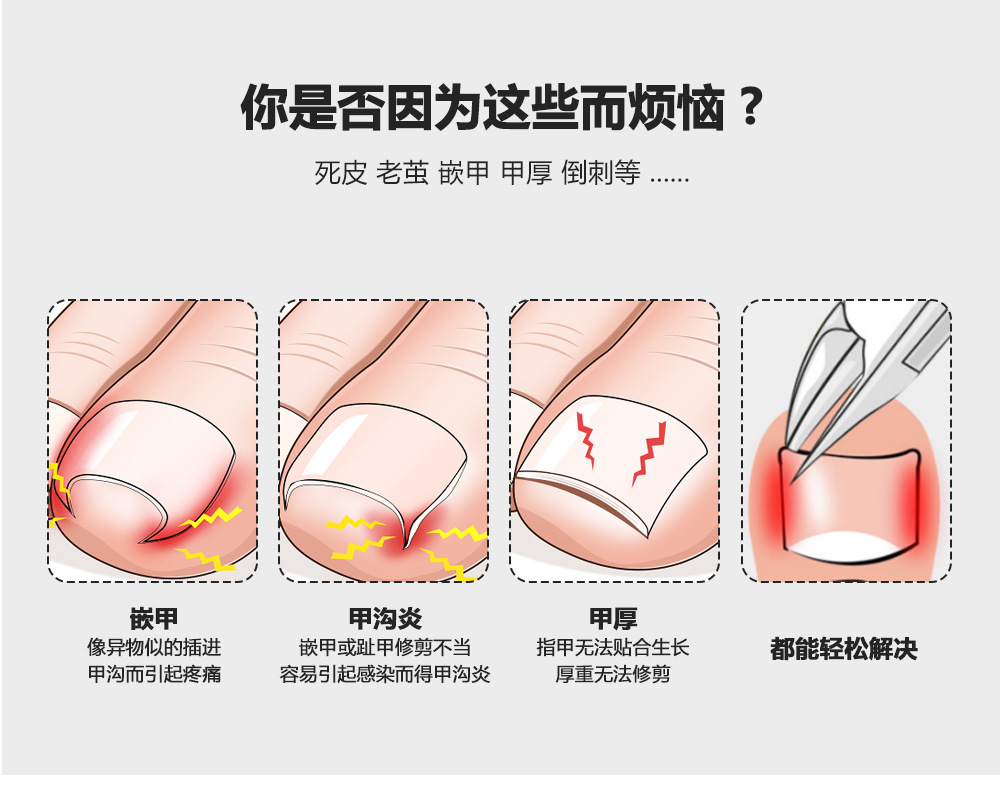 你是否因为这些而烦恼？

死皮 老茧 嵌甲 甲厚 倒刺等 ......

嵌甲
像异物似的插进甲沟而引起疼痛

甲沟炎
嵌甲或趾甲修剪不当容易引起感染而得甲沟炎

甲厚
指甲无法贴合生长厚重无法修剪

都能轻松解决