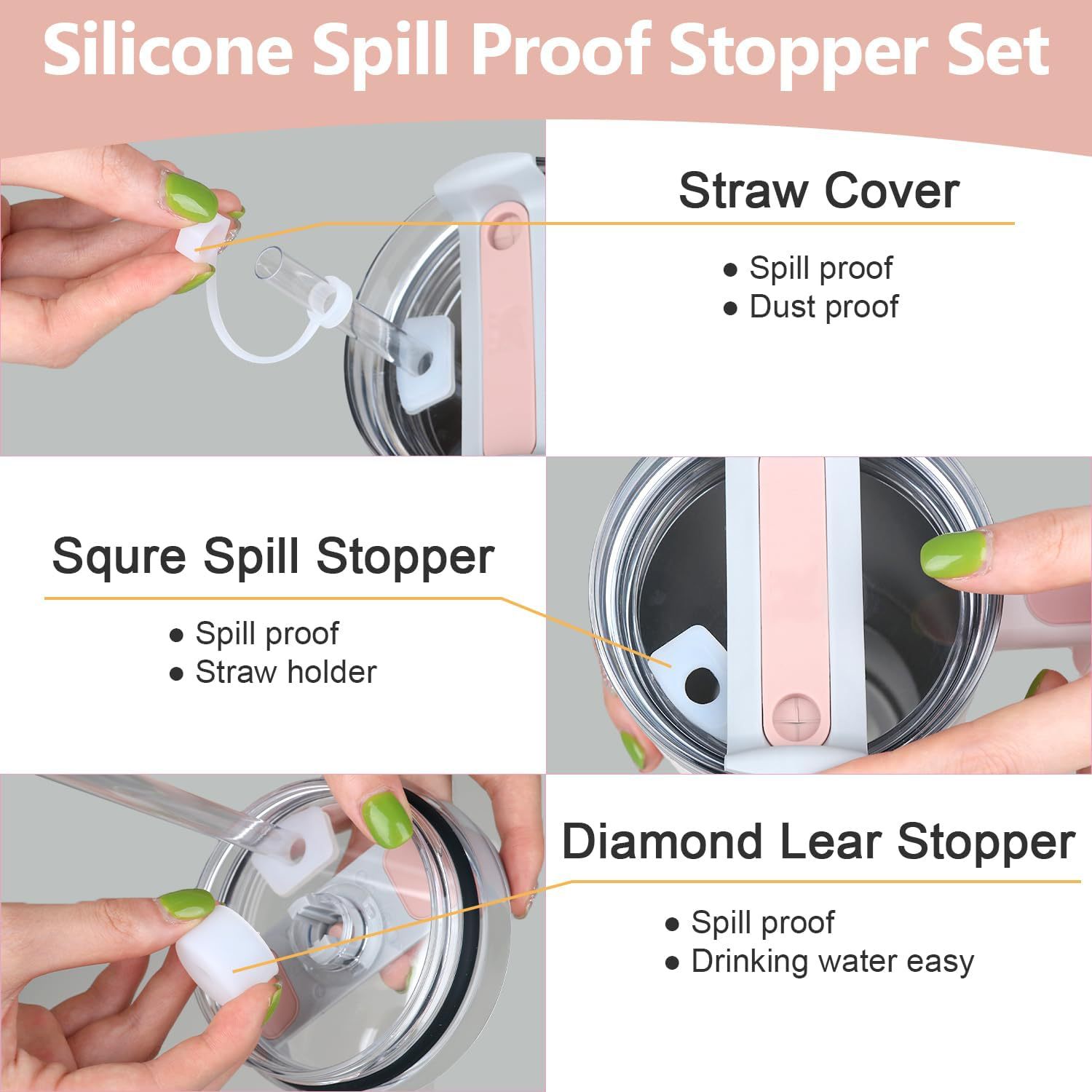 Silicone Spill Proof Stopper Set

Straw Cover

● Spill proof
● Dust proof

Squre Spill Stopper

● Spill proof
● Straw holder

Diamond Lear Stopper

● Spill proof
● Drinking water easy