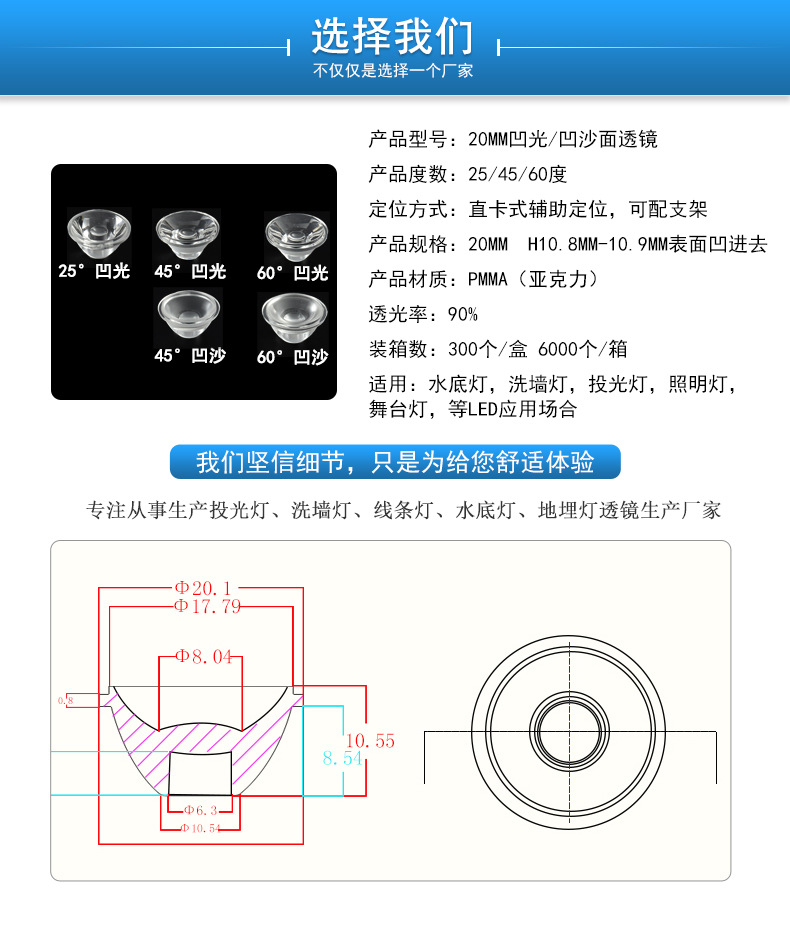 选择我们
不仅仅是选择一个厂家

25° 凹光
45° 凹光
60° 凹光
45° 凹沙
60° 凹沙

产品型号：20MM凹光/凹沙面透镜
产品度数：25/45/60度
定位方式：直卡式辅助定位，可配支架
产品规格：20MM H10.8MM-10.9MM表面凹进去
产品材质：PMMA（亚克力）
透光率：90%
装箱数：300个/盒 6000个/箱
适用：水底灯，洗墙灯，投光灯，照明灯，舞台灯，等LED应用场合

我们坚信细节，只是为给您舒适体验

专注从事生产投光灯、洗墙灯、线条灯、水底灯、地埋灯透镜生产厂家

Φ20.1
Φ17.79
Φ8.04
0.8
10.55
8.54
Φ6.3
Φ10.54