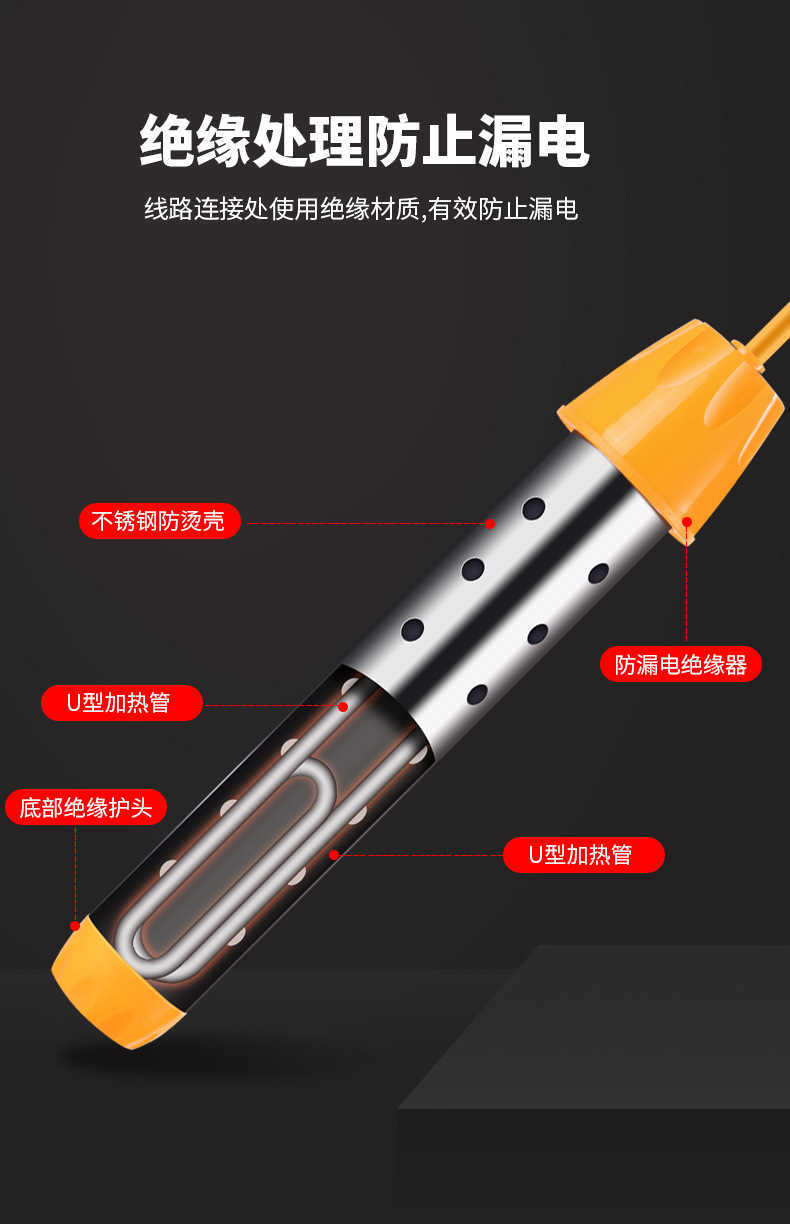 绝缘处理防止漏电

线路连接处使用绝缘材质,有效防止漏电

不锈钢防烫壳

防漏电绝缘器

U型加热管

底部绝缘护头

U型加热管