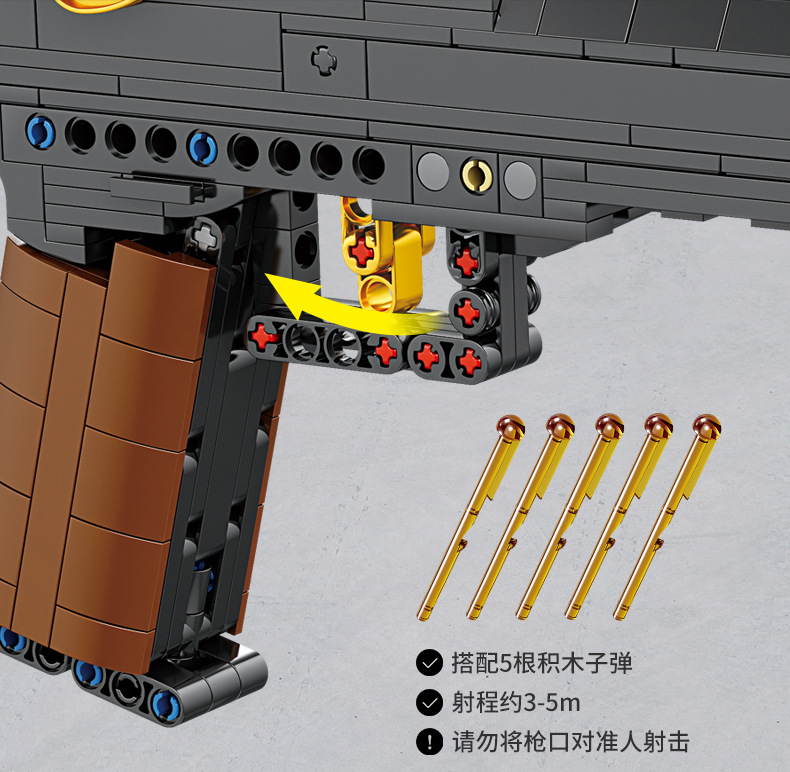 搭配5根积木子弹
射程约3-5m
请勿将枪口对准人射击