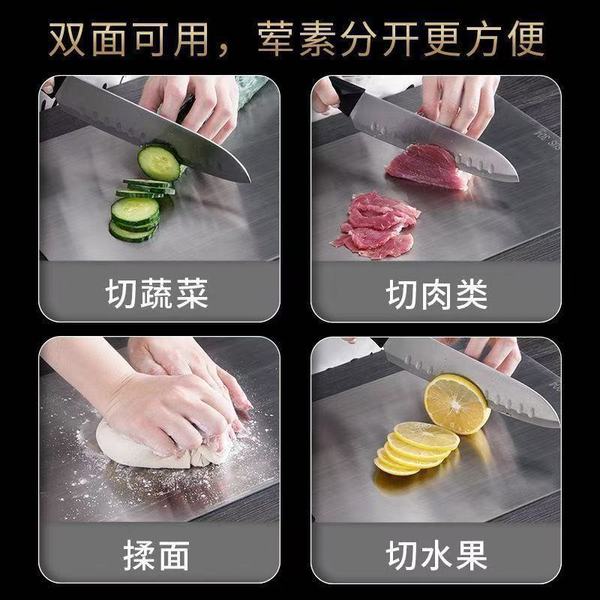 双面可用，荤素分开更方便

切蔬菜

切肉类

揉面

切水果