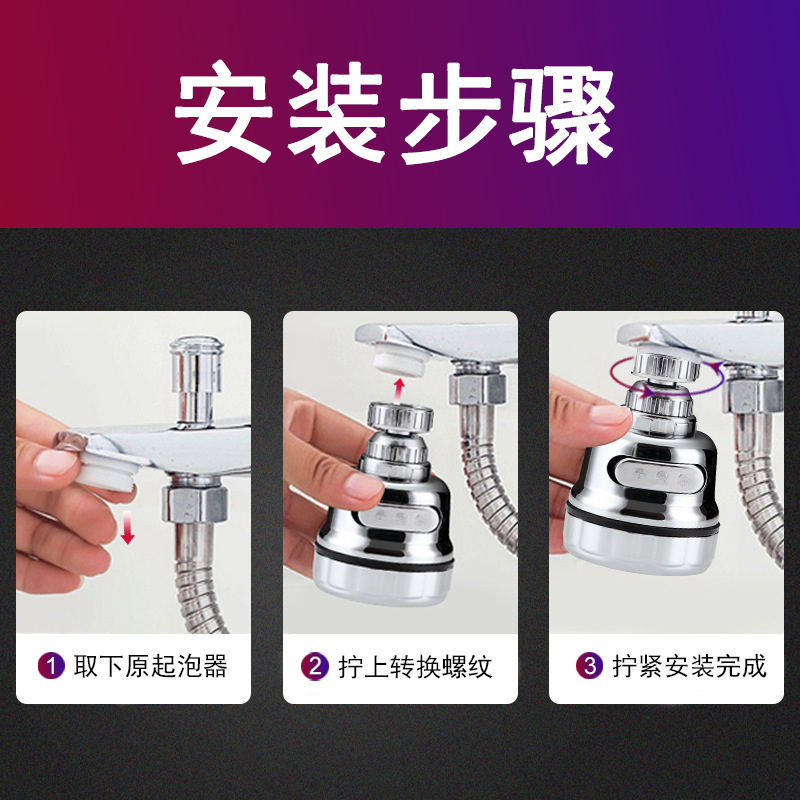 安装步骤

1 取下原起泡器

2 拧上转换螺纹

3 拧紧安装完成