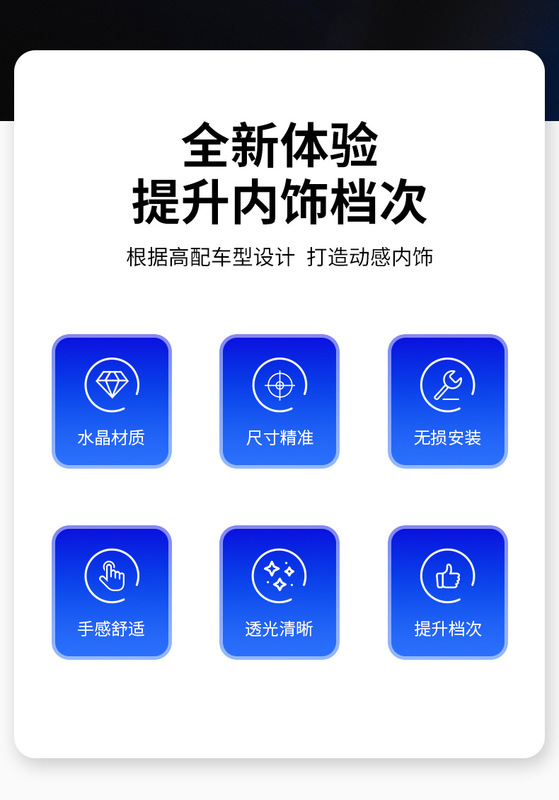 全新体验
提升内饰档次

根据高配车型设计 打造动感内饰

水晶材质

尺寸精准

无损安装

手感舒适

透光清晰

提升档次