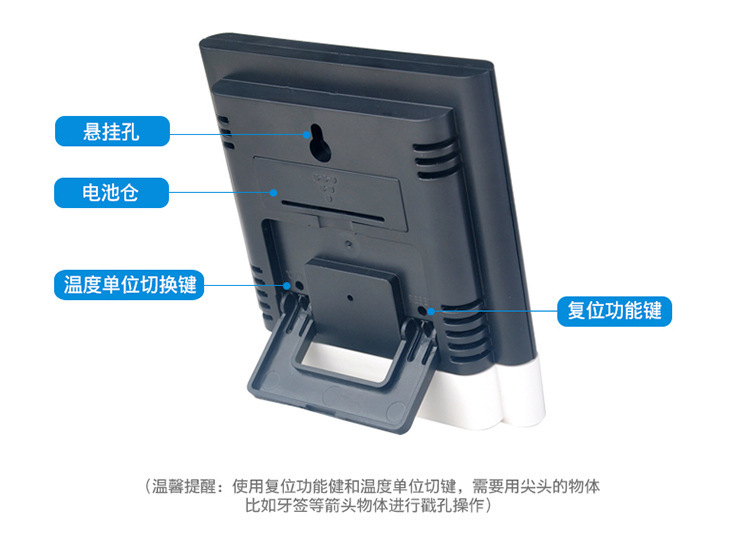 悬挂孔

电池仓

温度单位切换键

复位功能键

（温馨提醒：使用复位功能键和温度单位切键，需要用尖头的物体比如牙签等箭头物体进行戳孔操作）