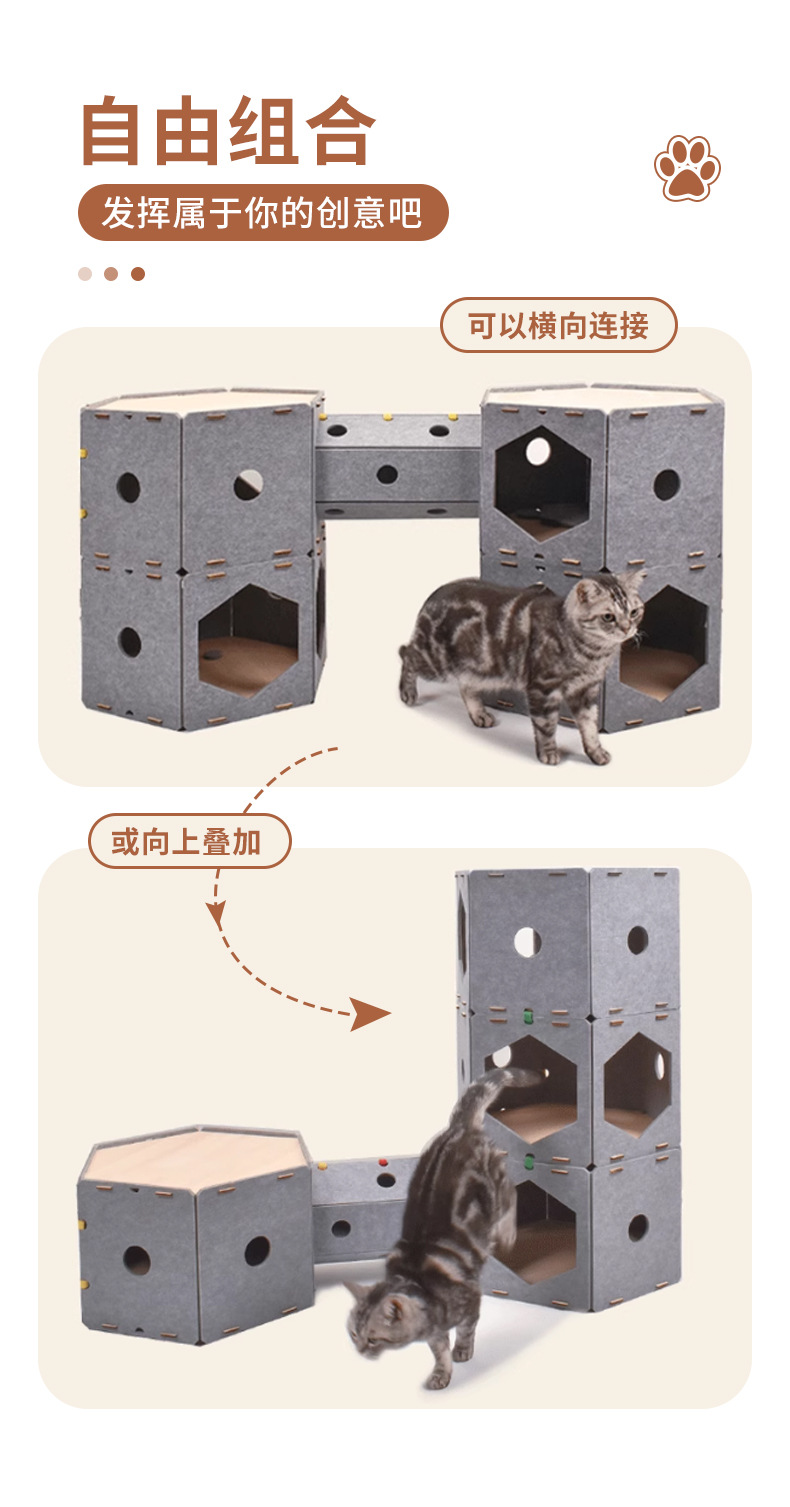 自由组合

发挥属于你的创意吧

可以横向连接

或向上叠加