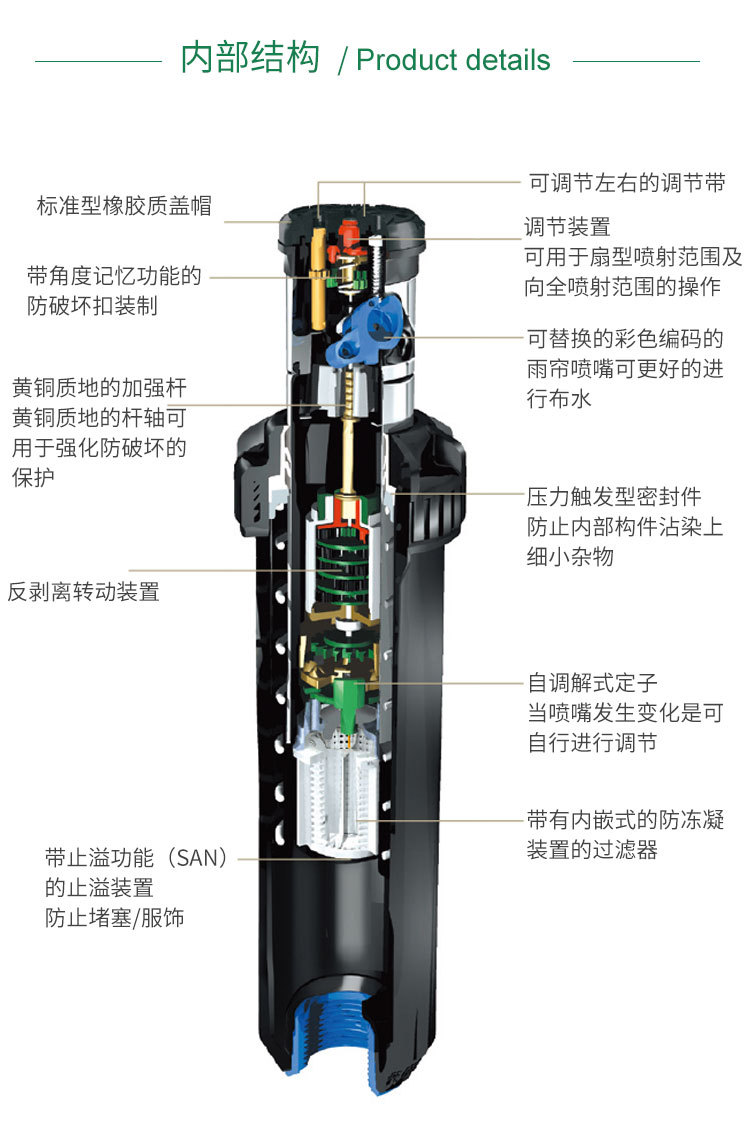 内部结构 / Product details

标准型橡胶质盖帽

带角度记忆功能的防破坏扣装制

黄铜质地的加强杆
黄铜质地的杆轴可用于强化防破坏的保护

反剥离转动装置

带止溢功能（SAN）的止溢装置
防止堵塞/服饰

可调节左右的调节带

调节装置
可用于扇型喷射范围及向全喷射范围的操作

可替换的彩色编码的雨帘喷嘴可更好的进行布水

压力触发型密封件
防止内部构件沾染上细小杂物

自调解式定子
当喷嘴发生变化是可自行进行调节

带有内嵌式的防冻凝装置的过滤器