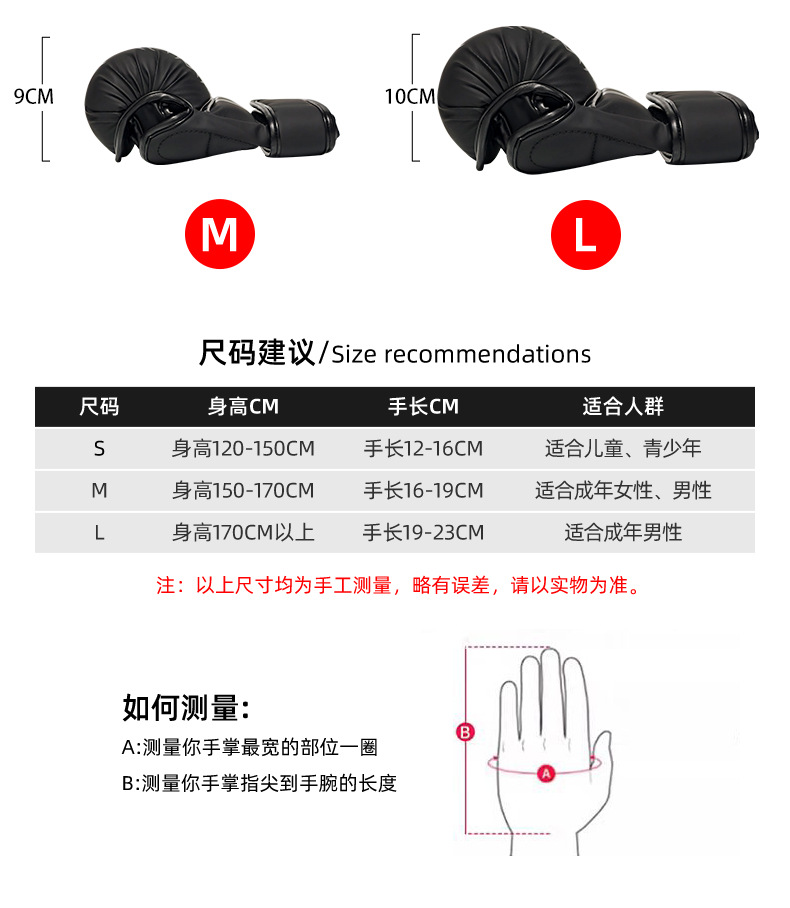 9CM

10CM

M

L

尺码建议/Size recommendations

| 尺码 | 身高CM | 手长CM | 适合人群 |
|---|---|---|---|
| S | 身高120-150CM | 手长12-16CM | 适合儿童、青少年 |
| M | 身高150-170CM | 手长16-19CM | 适合成年女性、男性 |
| L | 身高170CM以上 | 手长19-23CM | 适合成年男性 |

注：以上尺寸均为手工测量，略有误差，请以实物为准。

如何测量:

A:测量你手掌最宽的部位一圈

B:测量你手掌指尖到手腕的长度

B

A