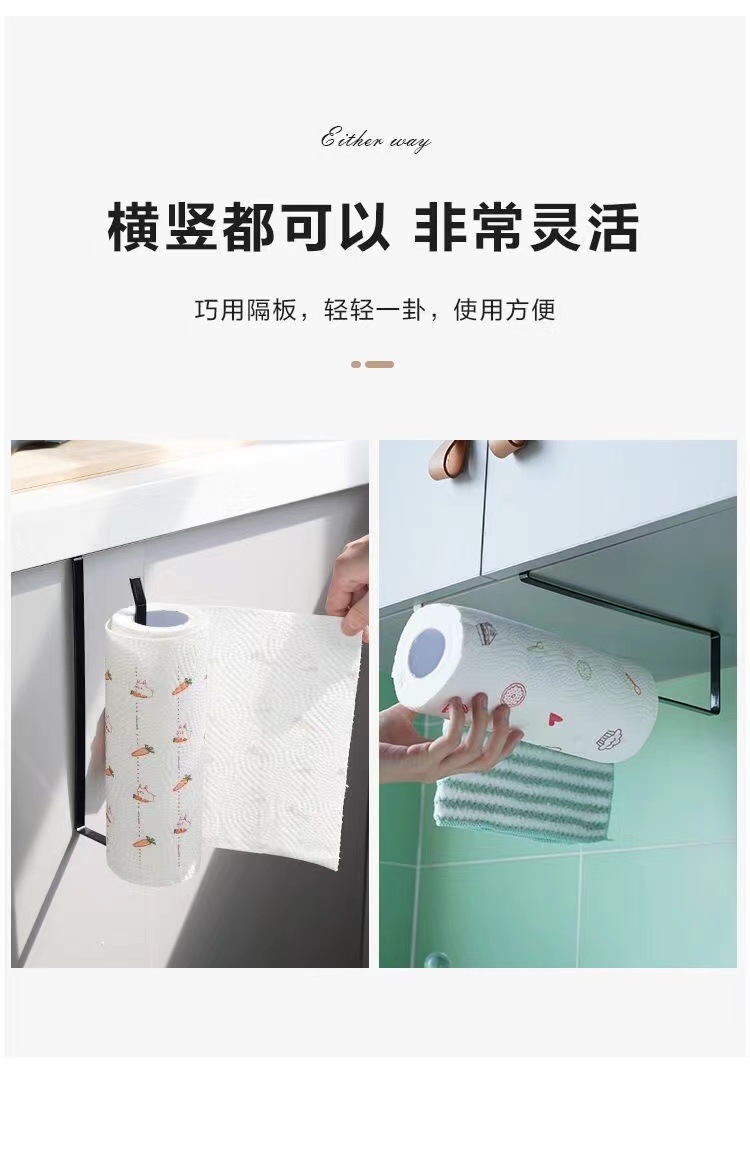 Either way

横竖都可以 非常灵活

巧用隔板，轻轻一卦，使用方便